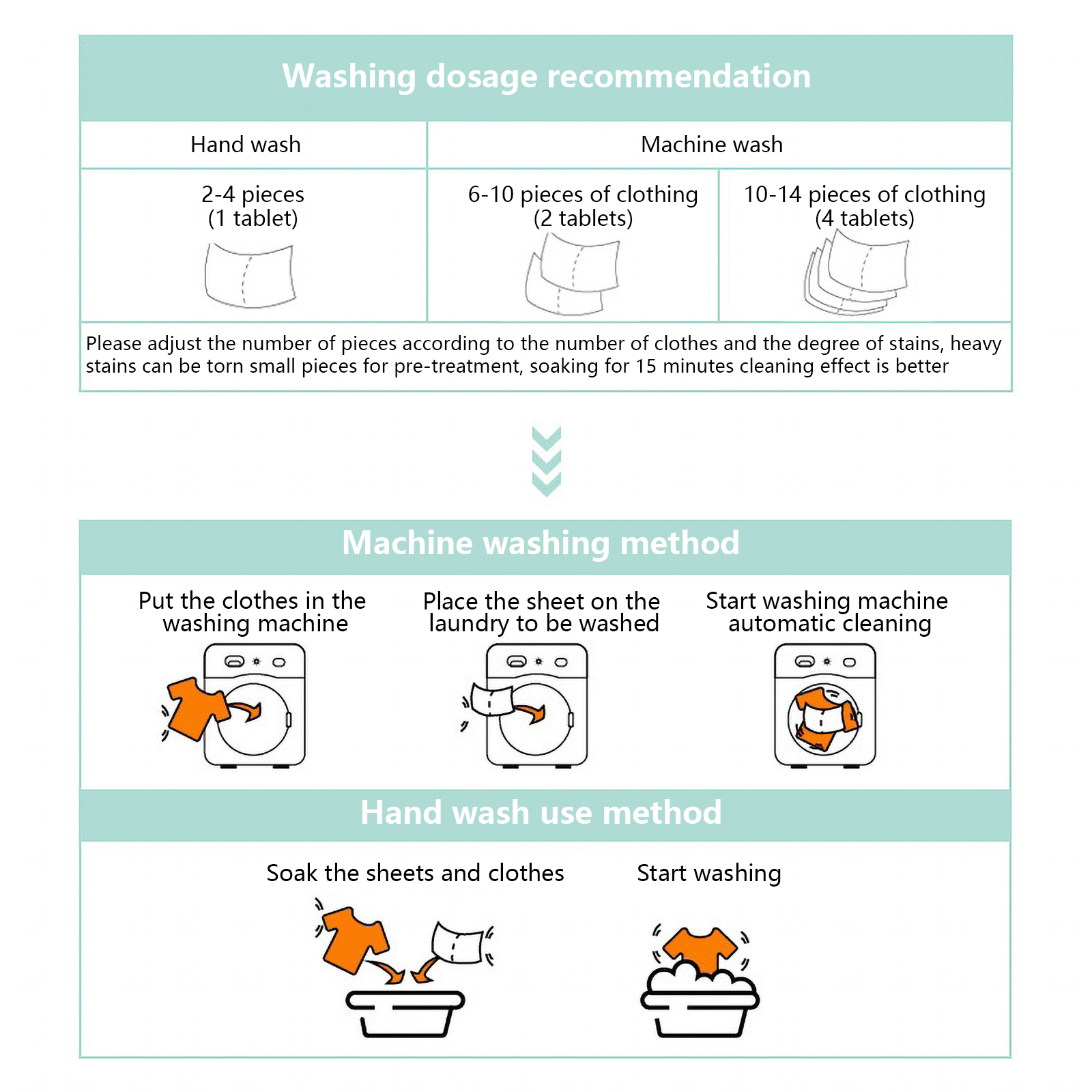 Washing dosage recommendation

| Hand wash | Machine wash | |
|---|---|---|
| 2-4 pieces (1 tablet) | 6-10 pieces of clothing (2 tablets) | 10-14 pieces of clothing (4 tablets) |

Please adjust the number of pieces according to the number of clothes and the degree of stains, heavy stains can be torn small pieces for pre-treatment, soaking for 15 minutes cleaning effect is better

Machine washing method

Put the clothes in the washing machine

Place the sheet on the laundry to be washed

Start washing machine automatic cleaning

Hand wash use method

Soak the sheets and clothes

Start washing