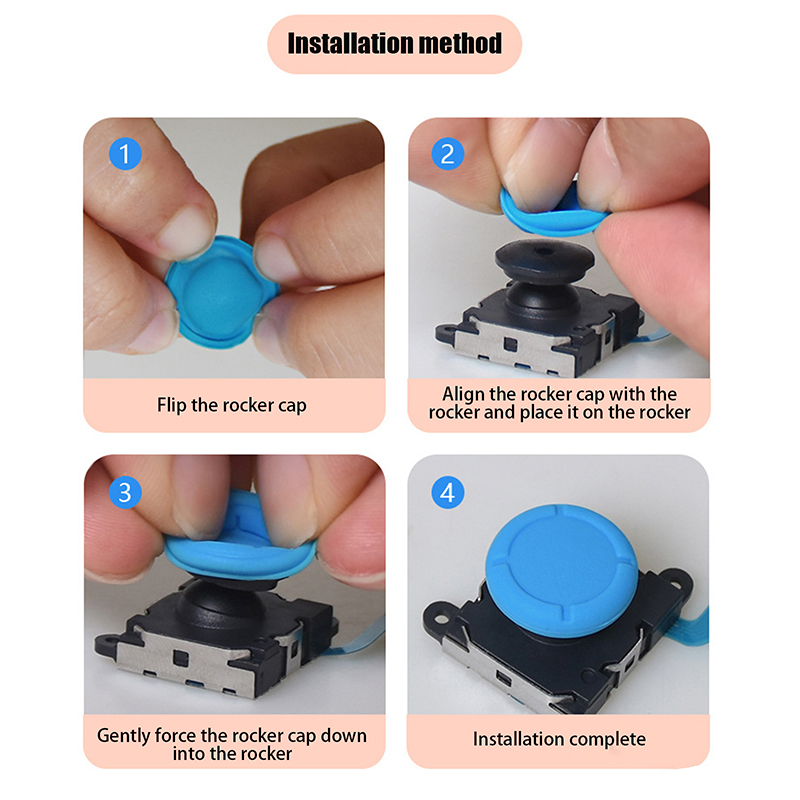 Installation method

1

Flip the rocker cap

2

Align the rocker cap with the rocker and place it on the rocker

3

Gently force the rocker cap down into the rocker

4

Installation complete