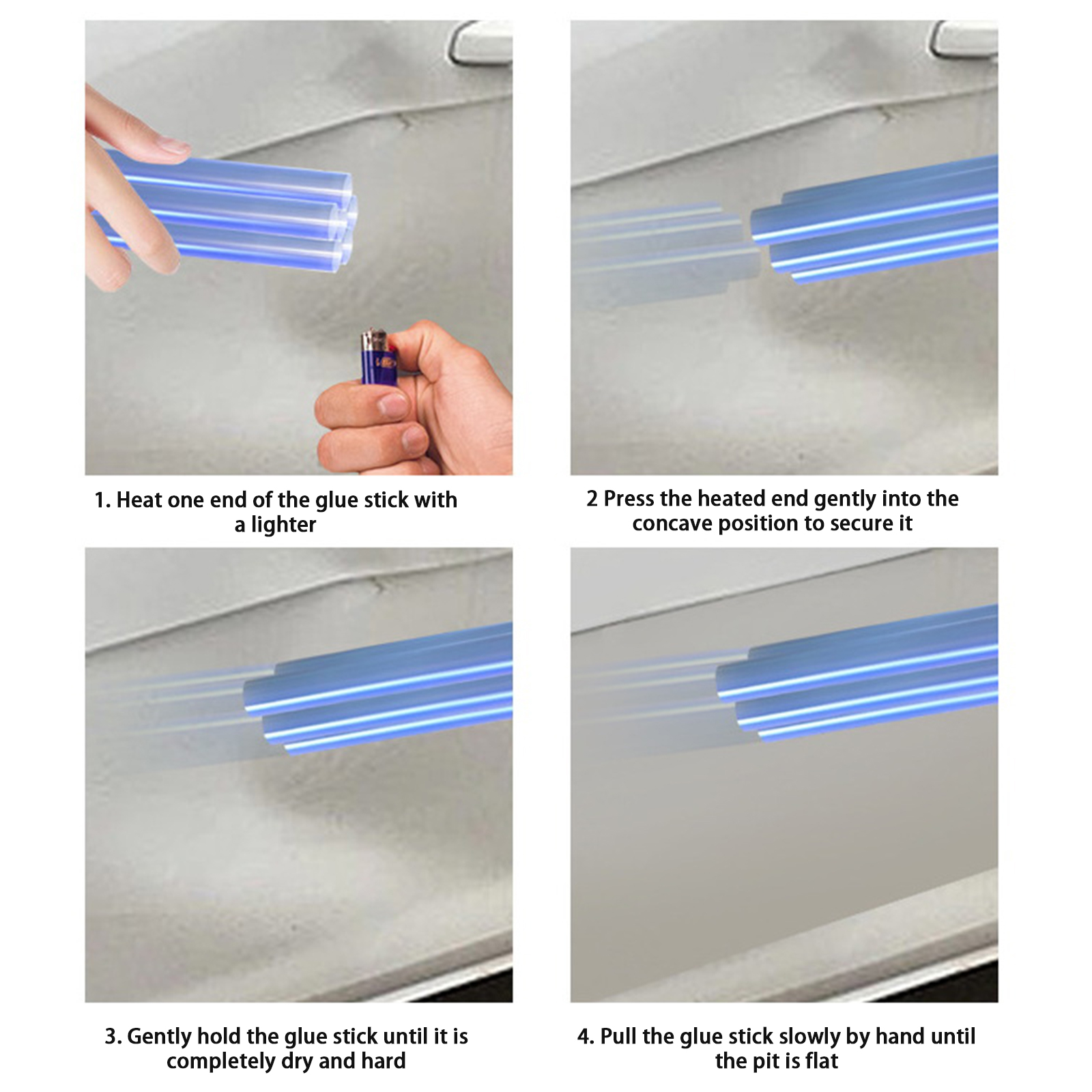 1. Heat one end of the glue stick with a lighter

2 Press the heated end gently into the concave position to secure it

3. Gently hold the glue stick until it is completely dry and hard

4. Pull the glue stick slowly by hand until the pit is flat