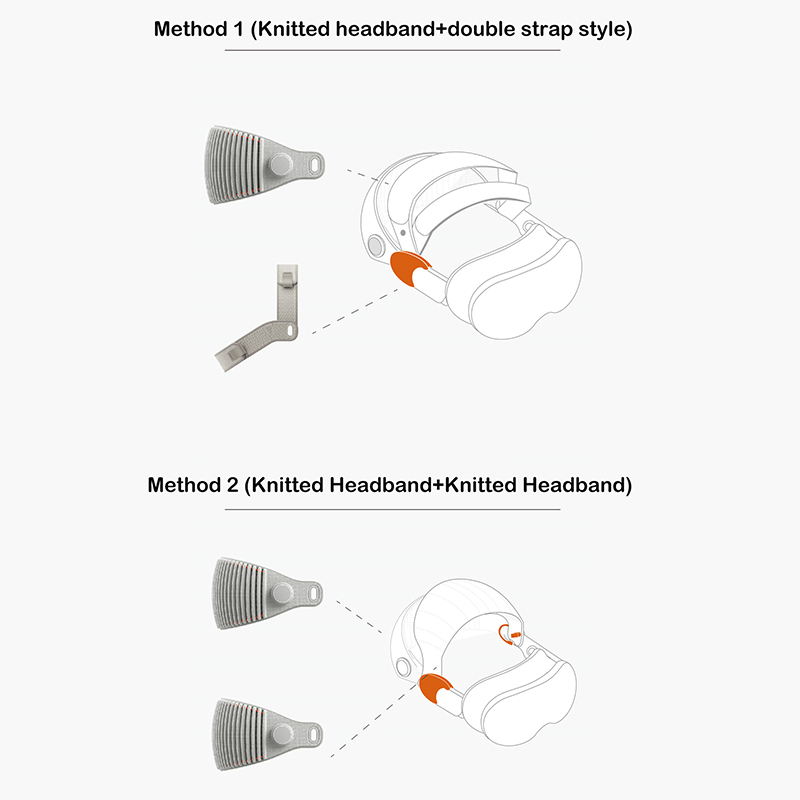 Method 1 (Knitted headband+double strap style)

Method 2 (Knitted Headband+Knitted Headband)