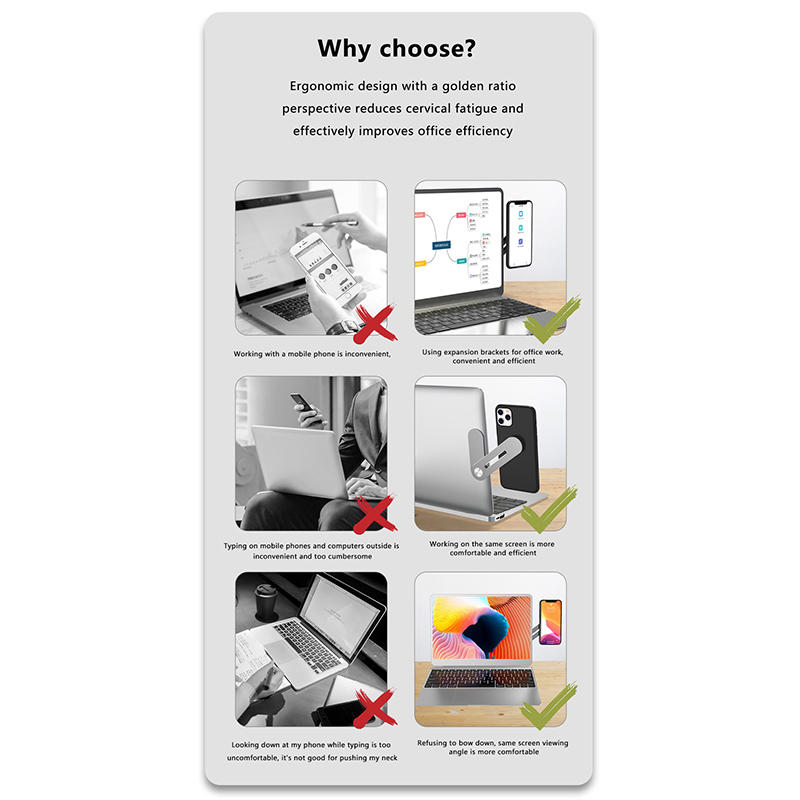 Why choose?

Ergonomic design with a golden ratio perspective reduces cervical fatigue and effectively improves office efficiency

Working with a mobile phone is inconvenient,

Using expansion brackets for office work, convenient and efficient

Typing on mobile phones and computers outside is inconvenient and too cumbersome

Working on the same screen is more comfortable and efficient

Looking down at my phone while typing is too uncomfortable, it's not good for pushing my neck

Refusing to bow down, same screen viewing angle is more comfortable