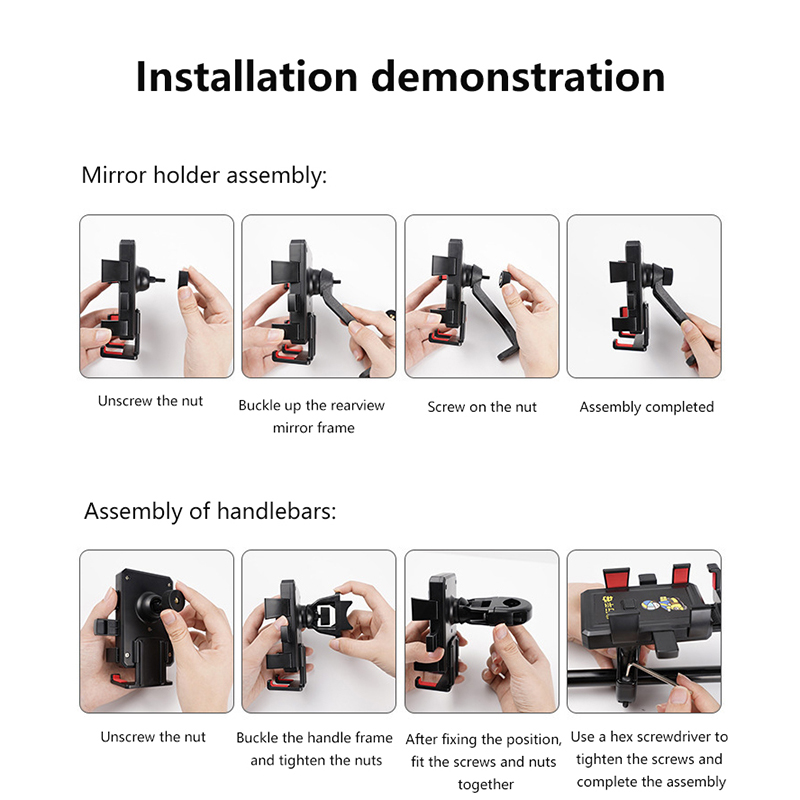 Installation demonstration

Mirror holder assembly:

Unscrew the nut

Buckle up the rearview mirror frame

Screw on the nut

Assembly completed

Assembly of handlebars:

Unscrew the nut

Buckle the handle frame and tighten the nuts

After fixing the position, fit the screws and nuts together

Use a hex screwdriver to tighten the screws and complete the assembly