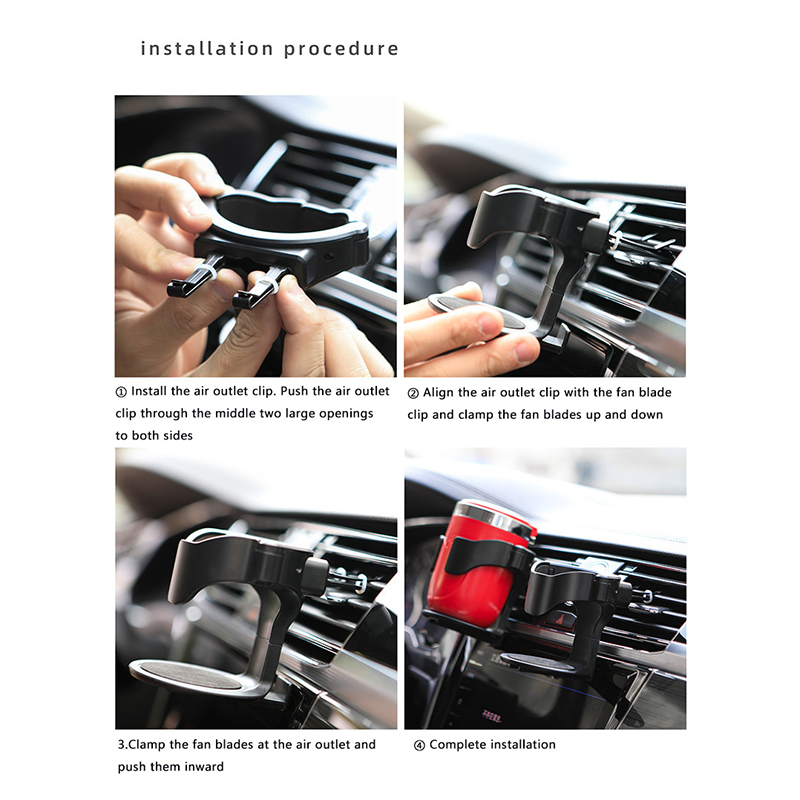 installation procedure

① Install the air outlet clip. Push the air outlet clip through the middle two large openings to both sides

② Align the air outlet clip with the fan blade clip and clamp the fan blades up and down

3.Clamp the fan blades at the air outlet and push them inward

④ Complete installation