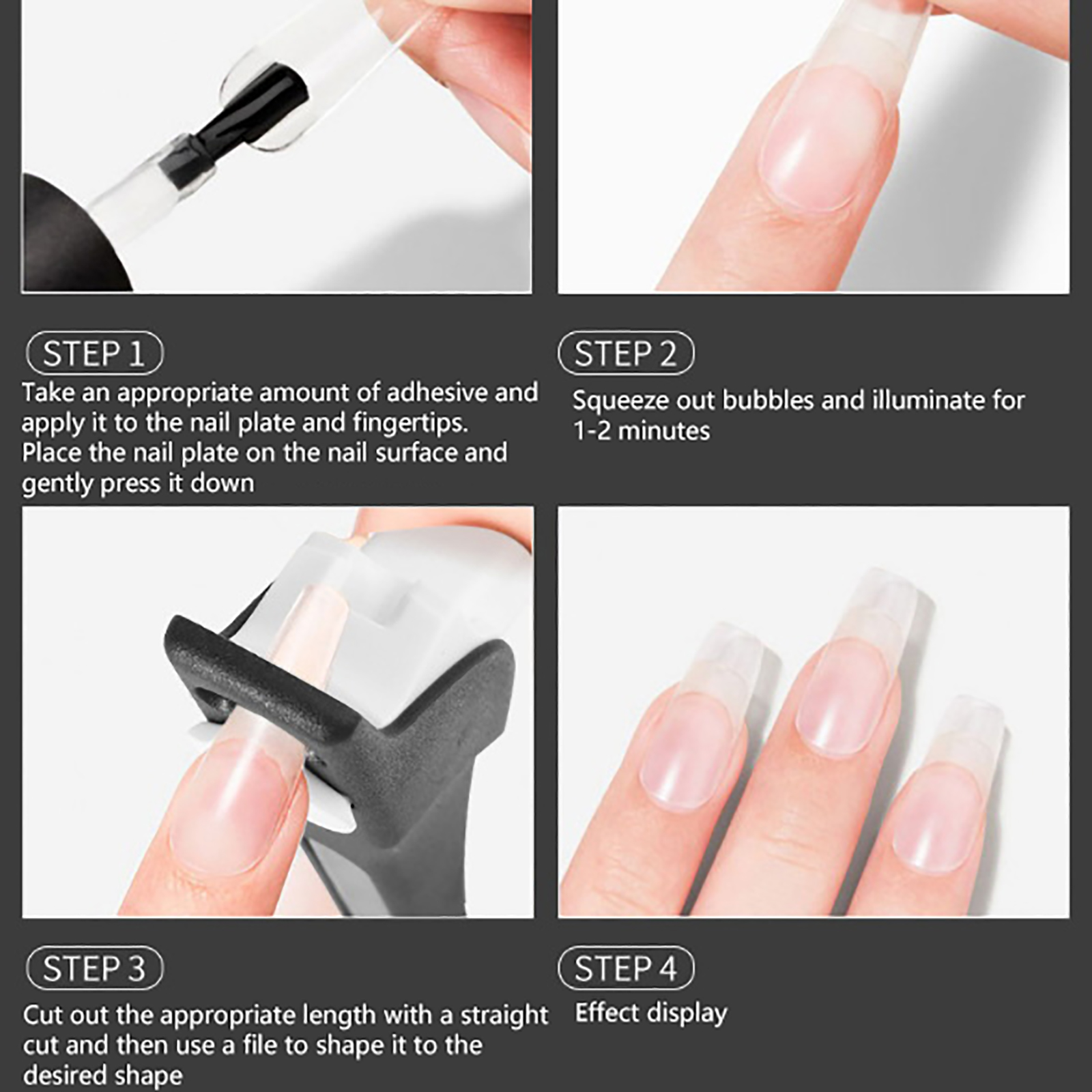 STEP 1
Take an appropriate amount of adhesive and apply it to the nail plate and fingertips. Place the nail plate on the nail surface and gently press it down

STEP 2
Squeeze out bubbles and illuminate for 1-2 minutes

STEP 3
Cut out the appropriate length with a straight cut and then use a file to shape it to the desired shape

STEP 4
Effect display