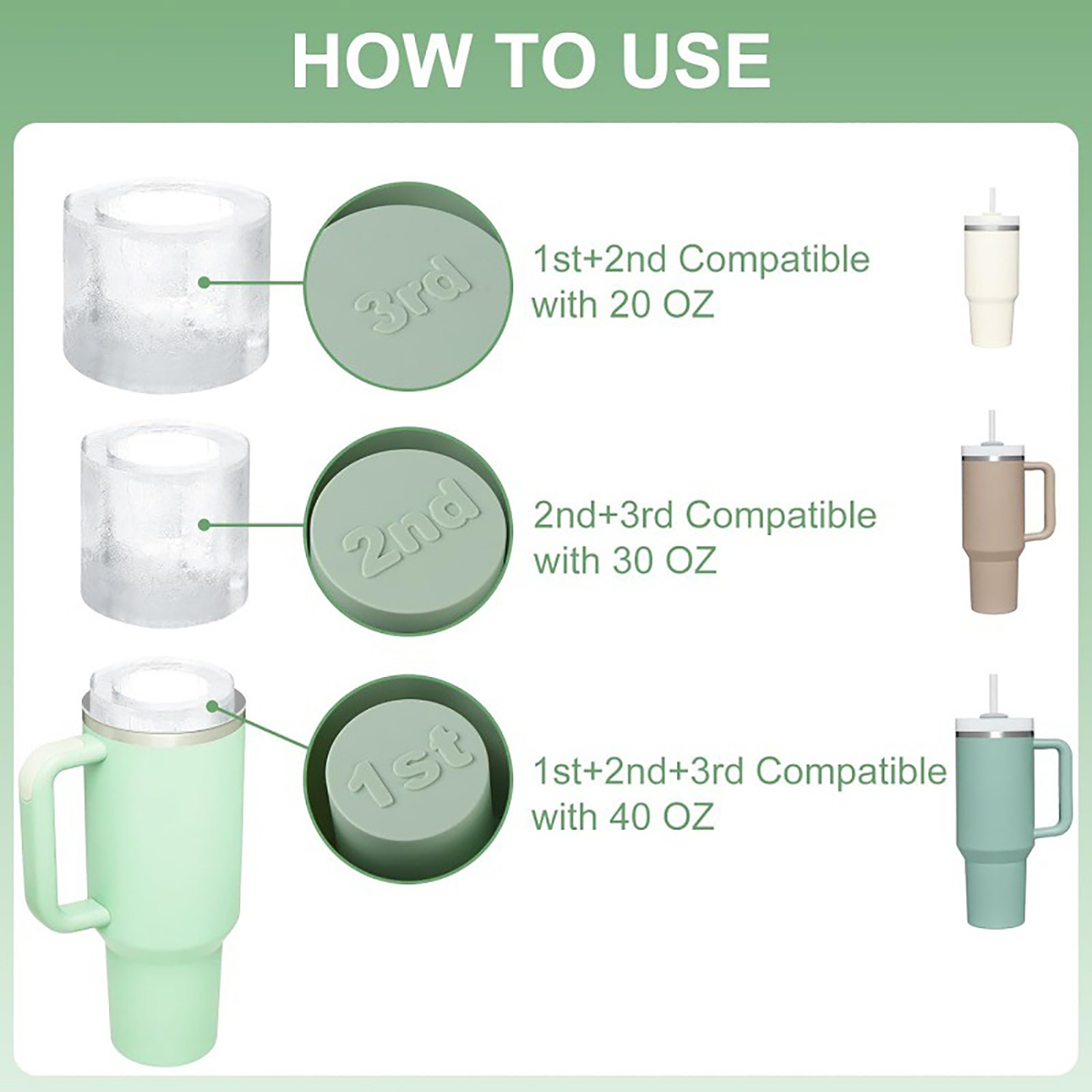 HOW TO USE

3rd

1st+2nd Compatible with 20 OZ

2nd

2nd+3rd Compatible with 30 OZ

1st

1st+2nd+3rd Compatible with 40 OZ