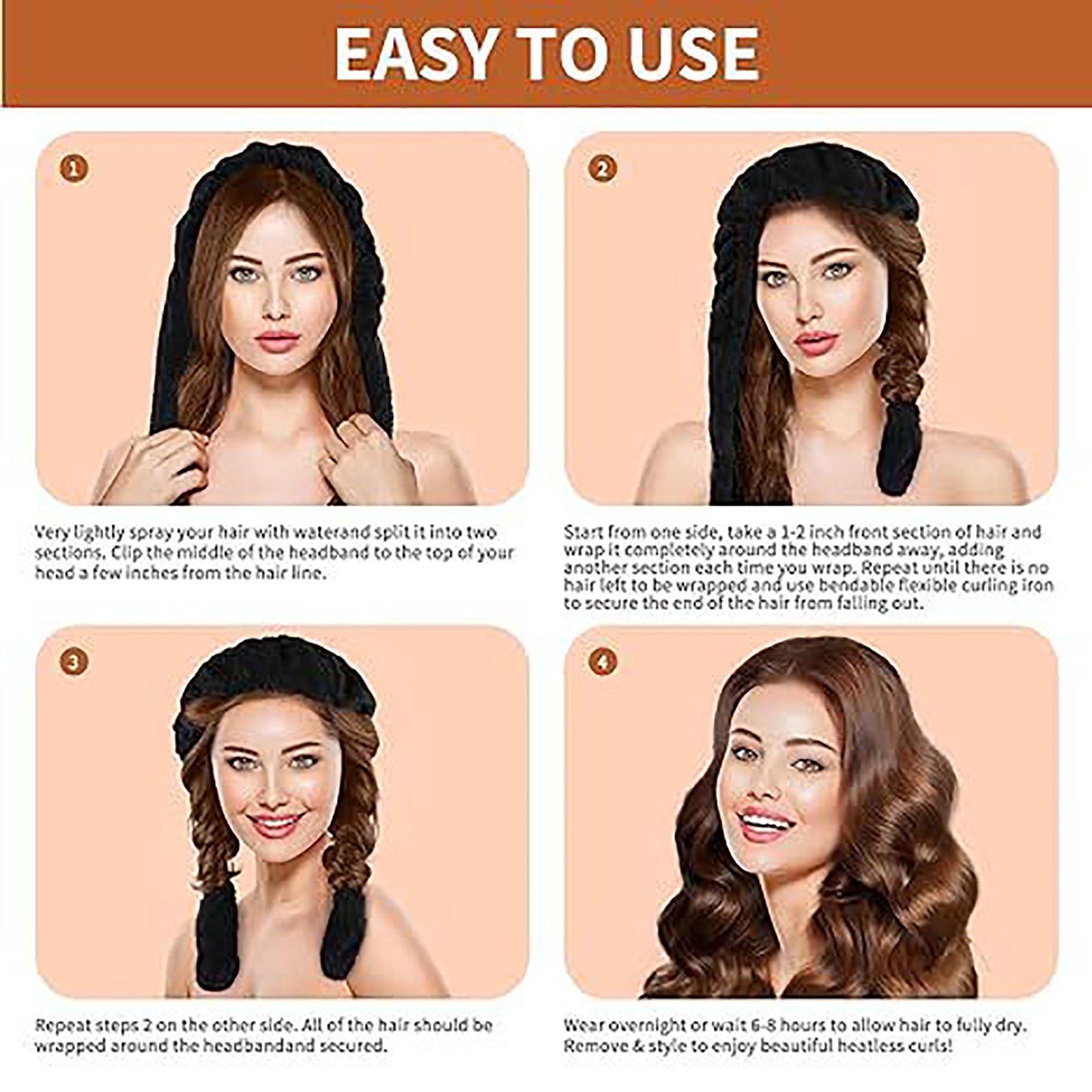 EASY TO USE

1

Very lightly spray your hair with waterand split it into two sections. Clip the middle of the headband to the top of your head a few inches from the hair line.

2

Start from one side, take a 1-2 inch front section of hair and wrap it completely around the headband away, adding another section each time you wrap. Repeat until there is no hair left to be wrapped and use bendable flexible curling iron to secure the end of the hair from falling out.

3

Repeat steps 2 on the other side. All of the hair should be wrapped around the headbandand secured.

4

Wear overnight or wait 6-8 hours to allow hair to fully dry. Remove & style to enjoy beautiful heatless curls!