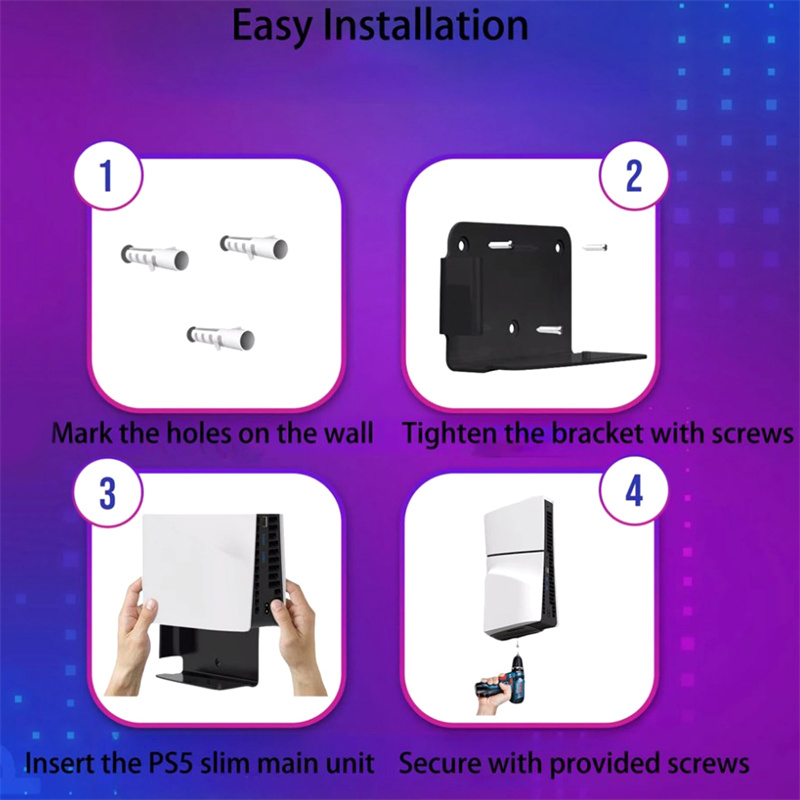 Easy Installation

1

Mark the holes on the wall

2

Tighten the bracket with screws

3

Insert the PS5 slim main unit

4

Secure with provided screws