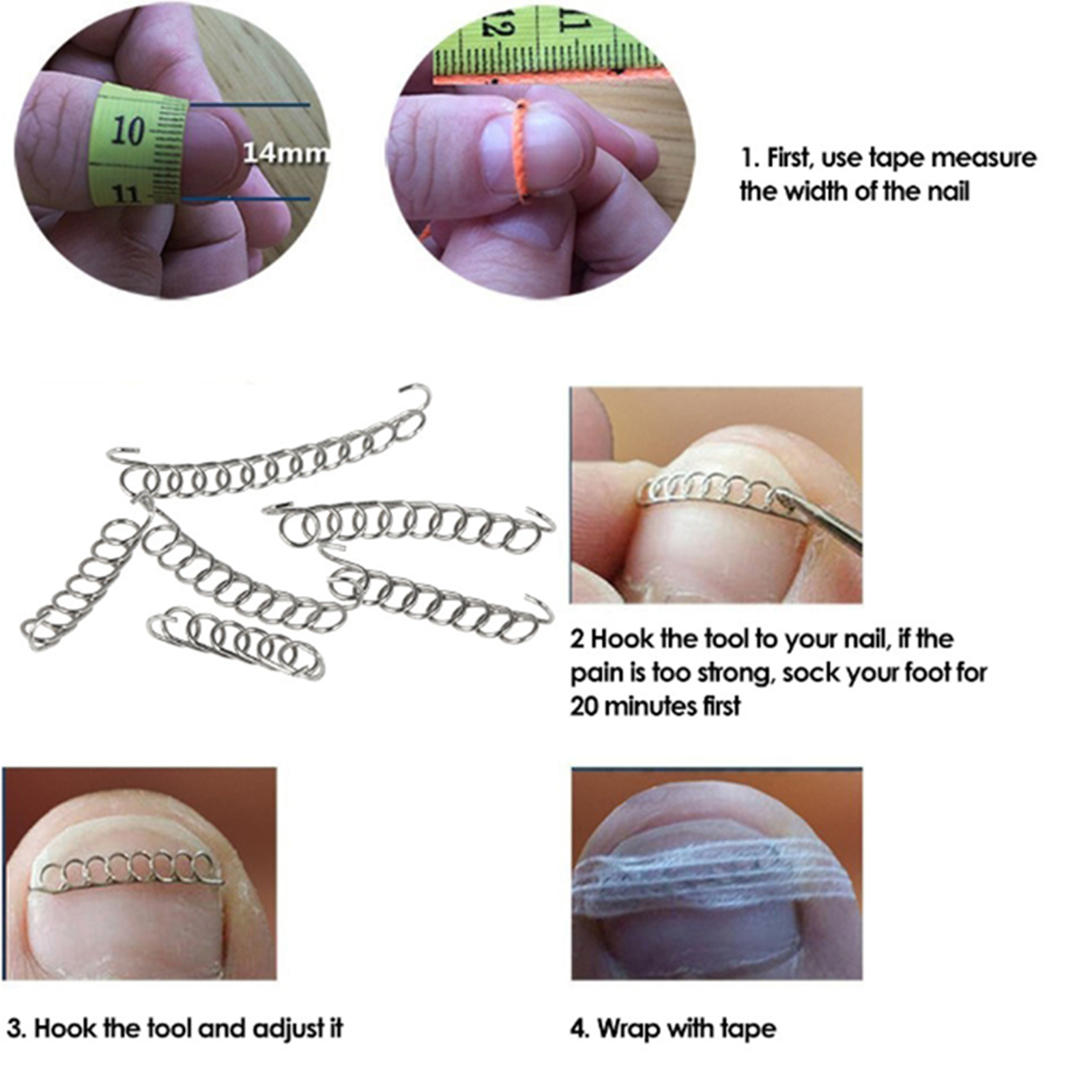 10
11
14mm
12
11

1. First, use tape measure the width of the nail

2 Hook the tool to your nail, if the pain is too strong, sock your foot for 20 minutes first

3. Hook the tool and adjust it

4. Wrap with tape