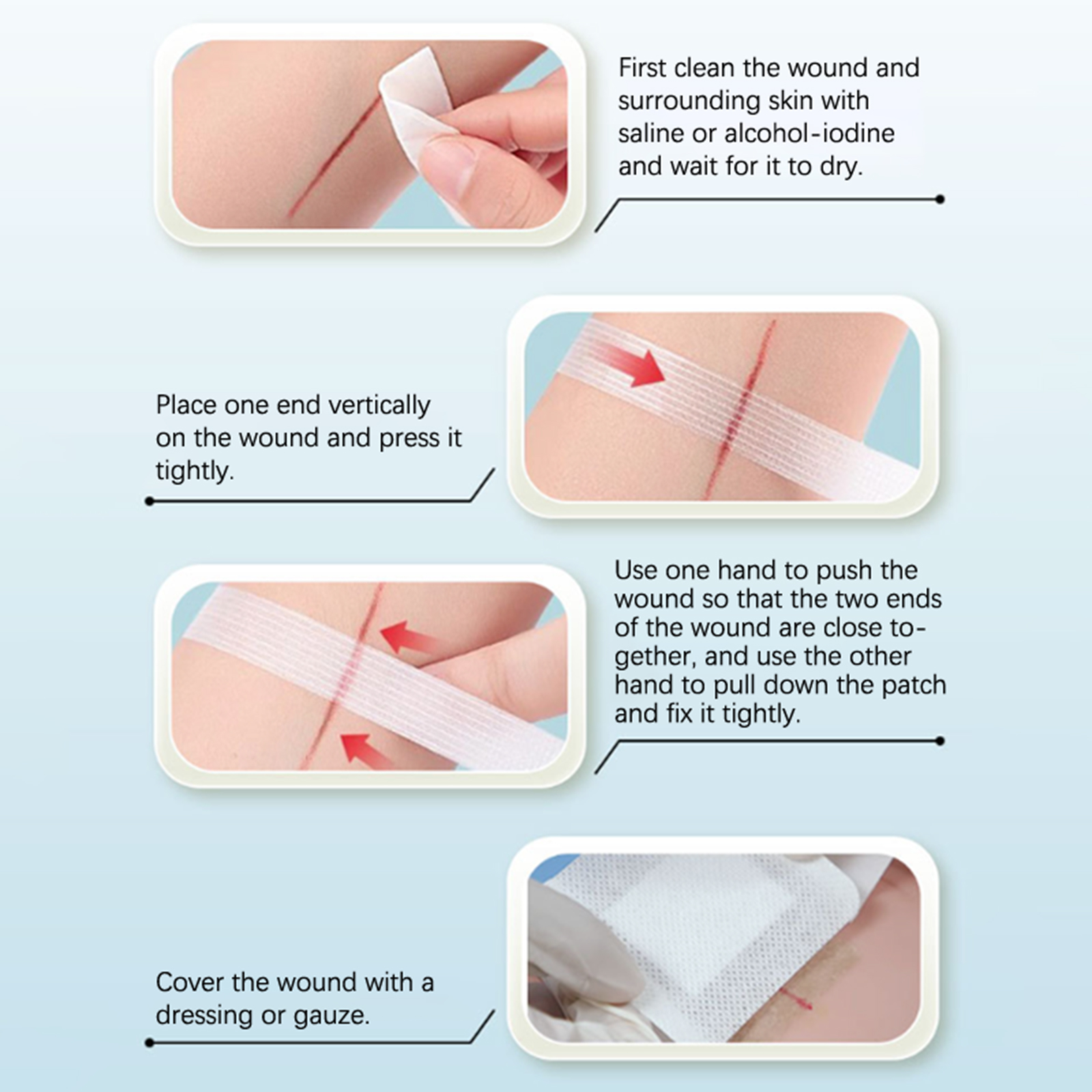 First clean the wound and surrounding skin with saline or alcohol-iodine and wait for it to dry.

Place one end vertically on the wound and press it tightly.

Use one hand to push the wound so that the two ends of the wound are close together, and use the other hand to pull down the patch and fix it tightly.

Cover the wound with a dressing or gauze.