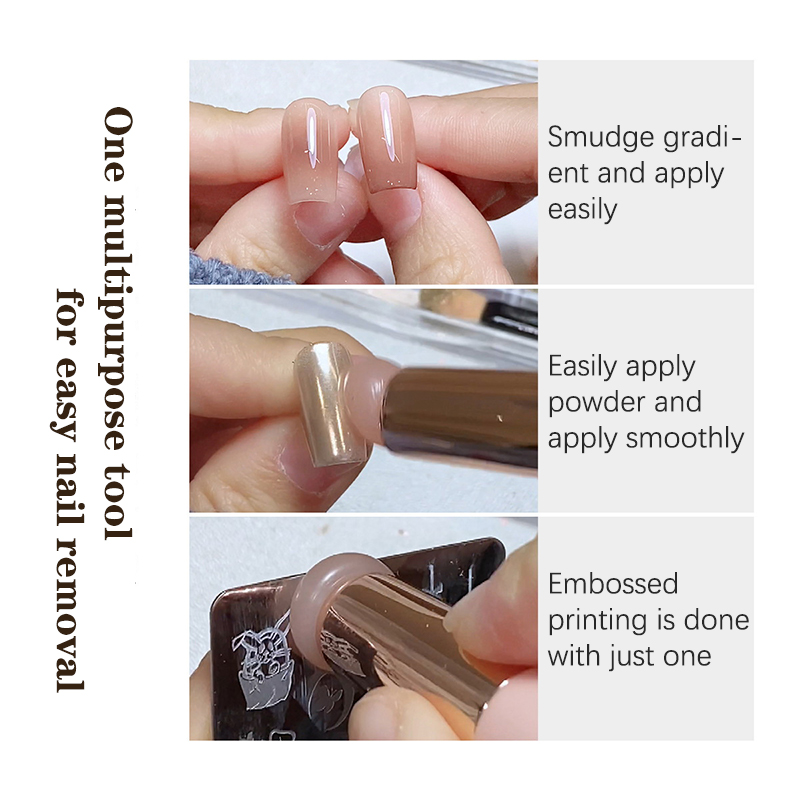 One multipurpose tool for easy nail removal

Smudge gradient and apply easily

Easily apply powder and apply smoothly

Embossed printing is done with just one