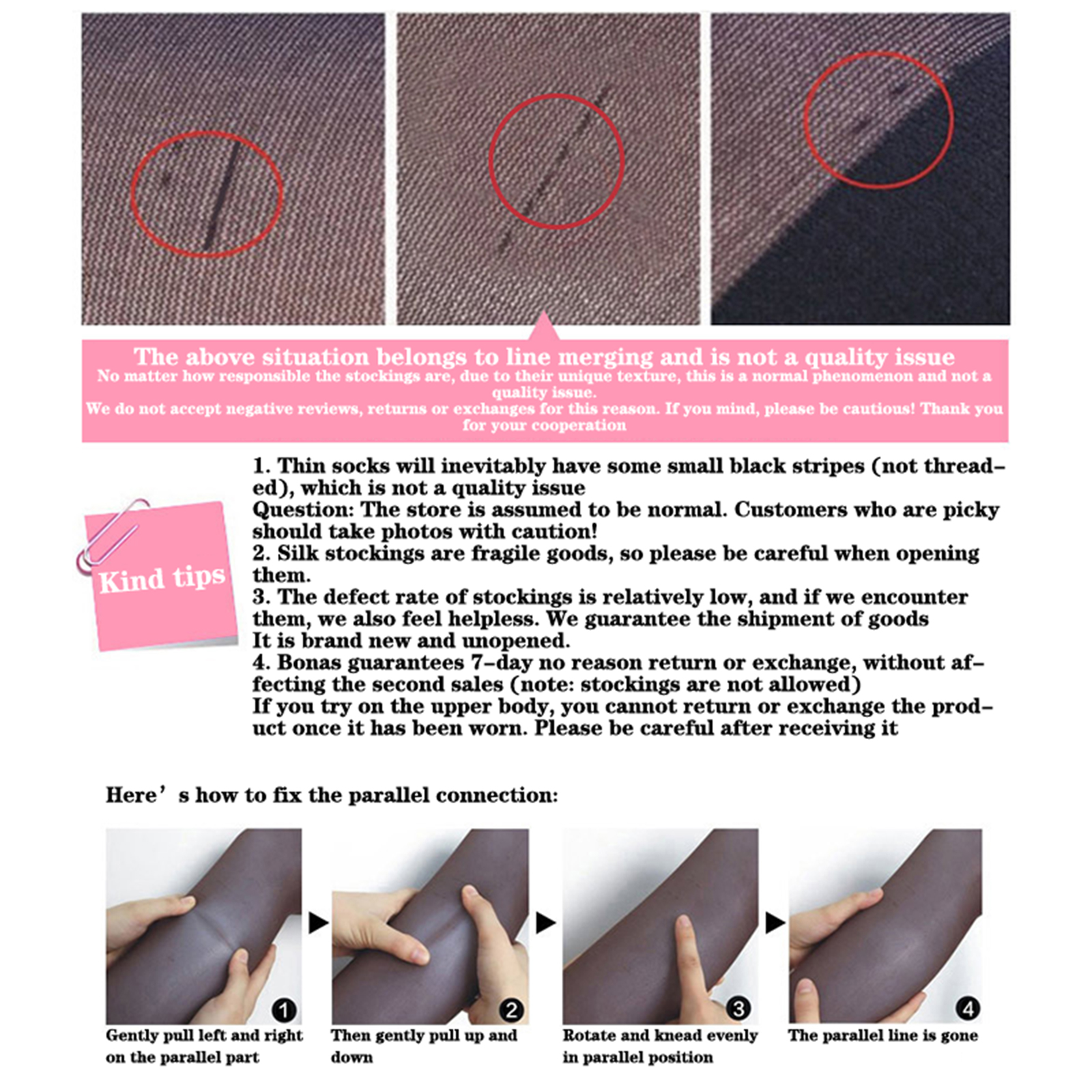 The above situation belongs to line merging and is not a quality issue
No matter how responsible the stockings are, due to their unique texture, this is a normal phenomenon and not a quality issue.
We do not accept negative reviews, returns or exchanges for this reason. If you mind, please be cautious! Thank you for your cooperation

Kind tips

1. Thin socks will inevitably have some small black stripes (not threaded), which is not a quality issue
Question: The store is assumed to be normal. Customers who are picky should take photos with caution!
2. Silk stockings are fragile goods, so please be careful when opening them.
3. The defect rate of stockings is relatively low, and if we encounter them, we also feel helpless. We guarantee the shipment of goods
It is brand new and unopened.
4. Bonas guarantees 7-day no reason return or exchange, without affecting the second sales (note: stockings are not allowed)
If you try on the upper body, you cannot return or exchange the product once it has been worn. Please be careful after receiving it

Here's how to fix the parallel connection:

1
Gently pull left and right on the parallel part

2
Then gently pull up and down

3
Rotate and knead evenly in parallel position

4
The parallel line is gone