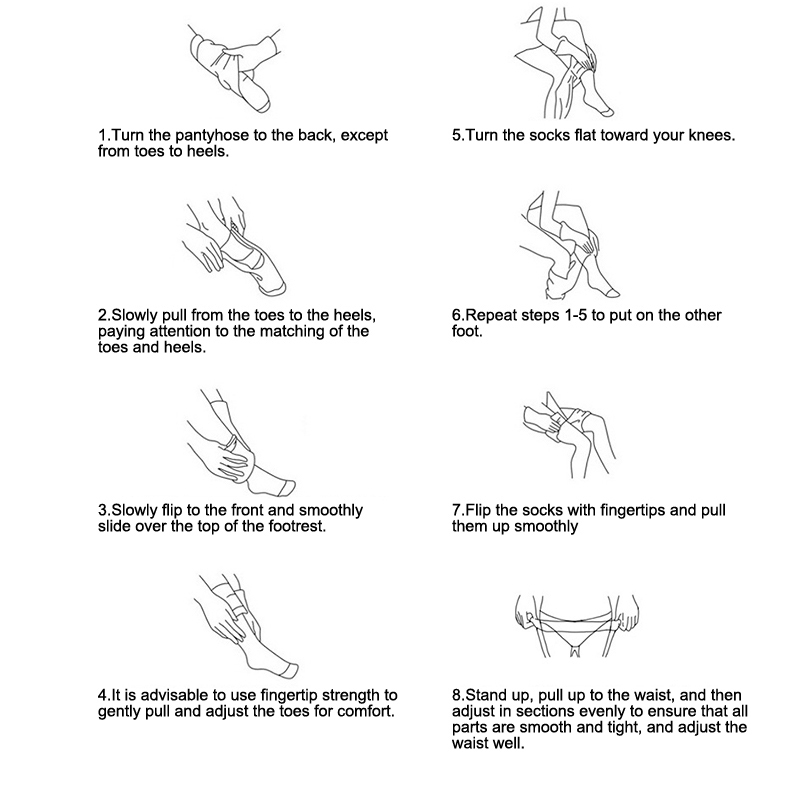 1.Turn the pantyhose to the back, except from toes to heels.

2.Slowly pull from the toes to the heels, paying attention to the matching of the toes and heels.

3.Slowly flip to the front and smoothly slide over the top of the footrest.

4.It is advisable to use fingertip strength to gently pull and adjust the toes for comfort.

5.Turn the socks flat toward your knees.

6.Repeat steps 1-5 to put on the other foot.

7.Flip the socks with fingertips and pull them up smoothly

8.Stand up, pull up to the waist, and then adjust in sections evenly to ensure that all parts are smooth and tight, and adjust the waist well.