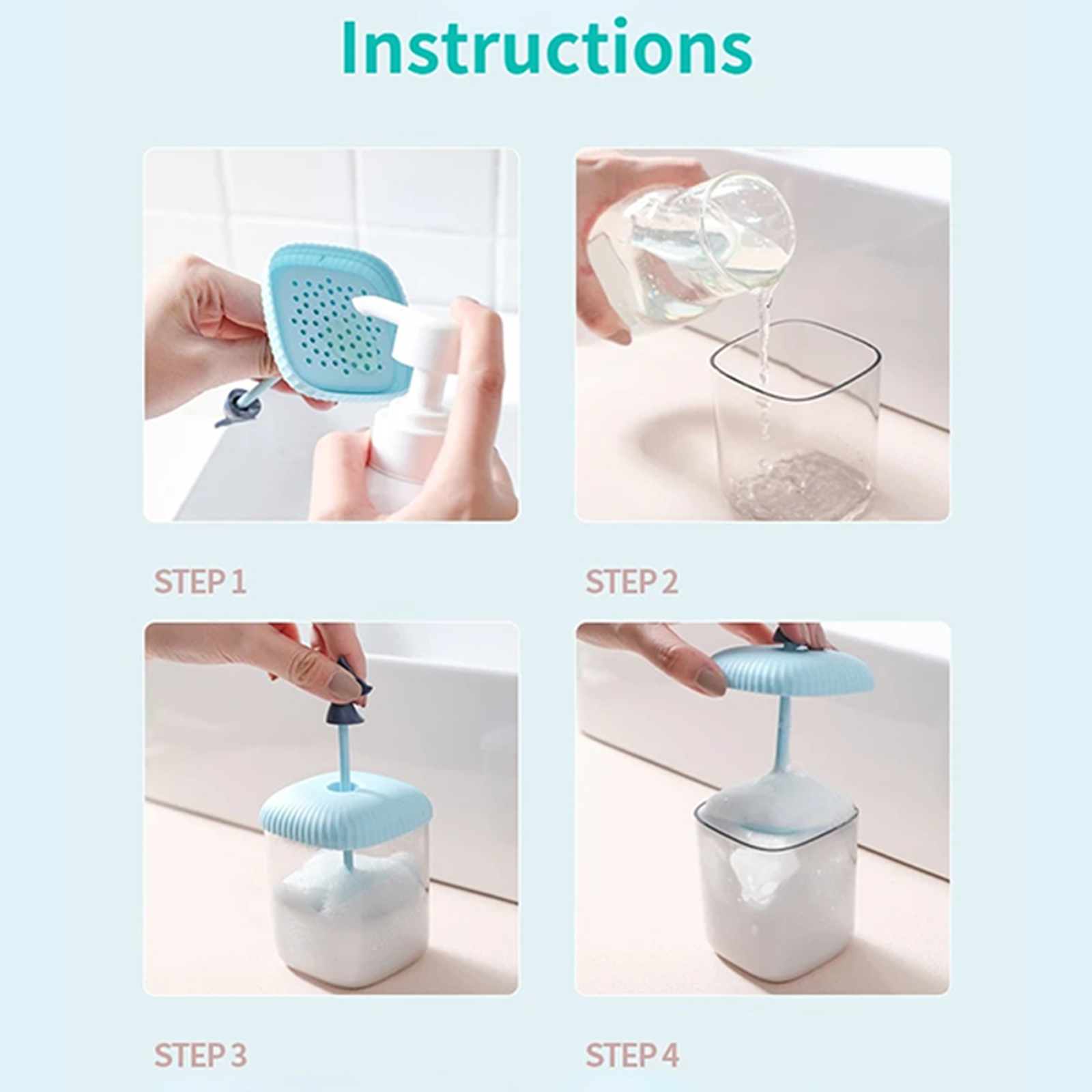 Instructions

STEP 1

STEP 2

STEP 3

STEP 4