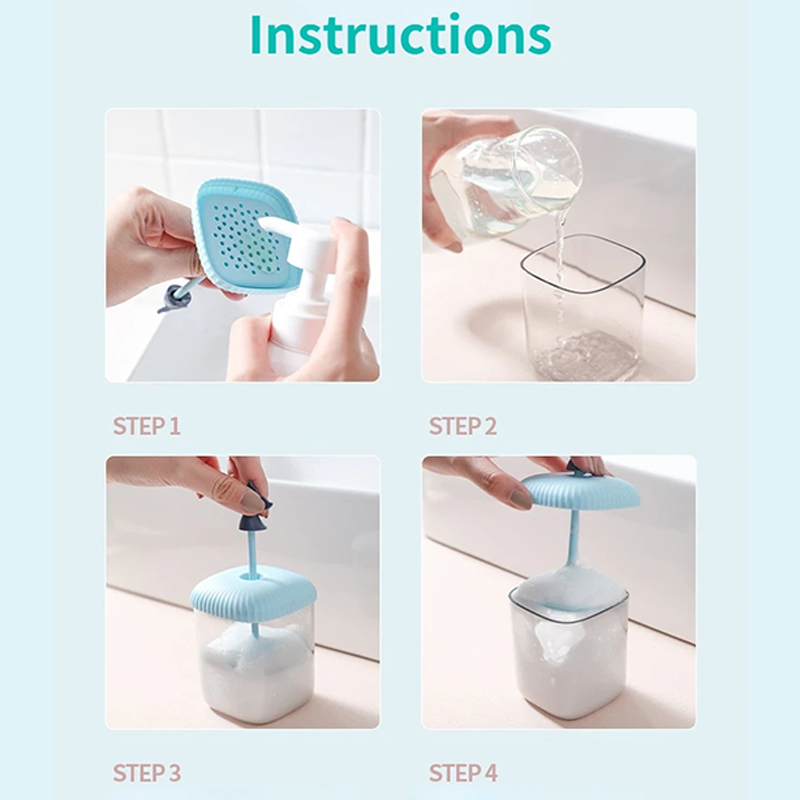 Instructions

STEP 1

STEP 2

STEP 3

STEP 4