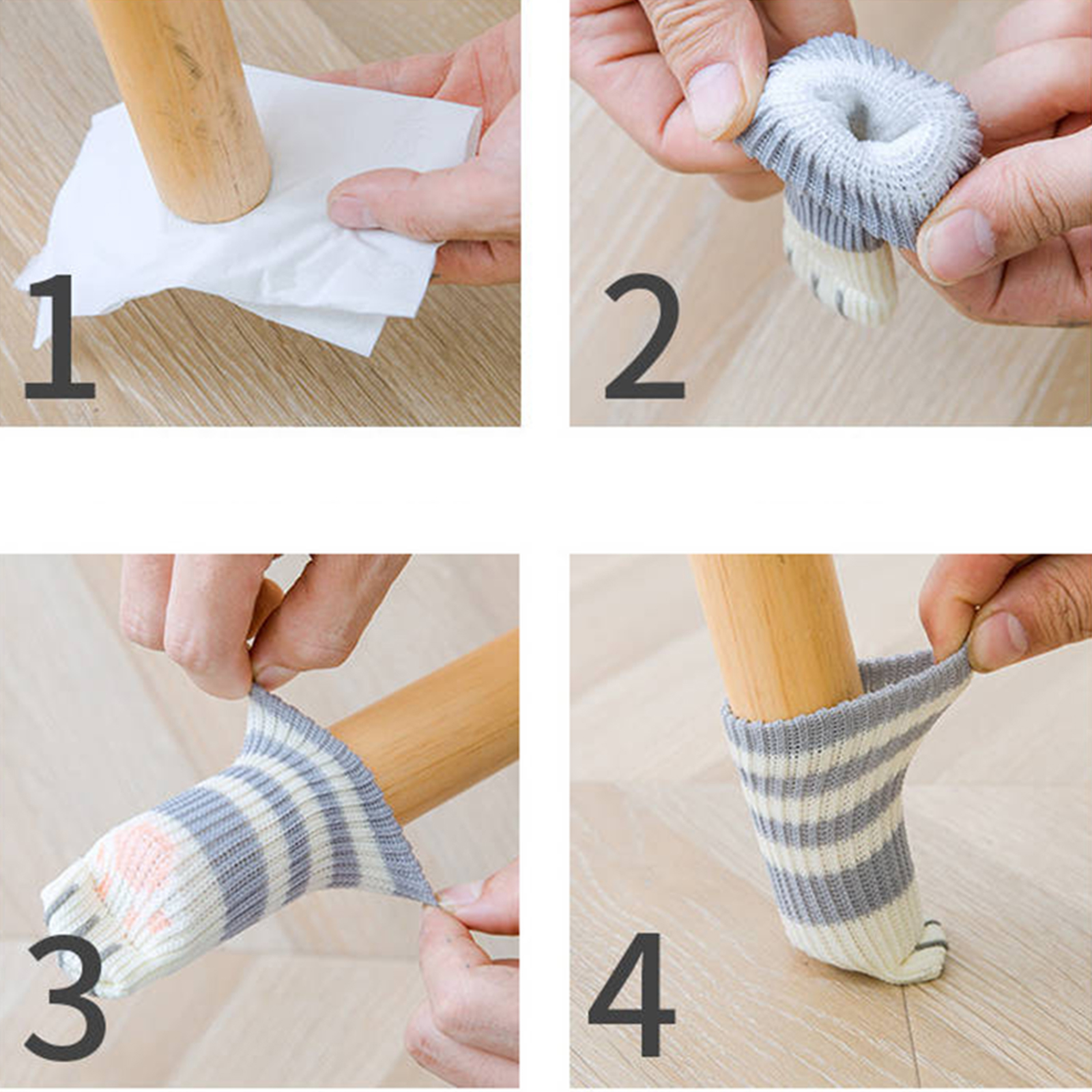 1

2

3

4