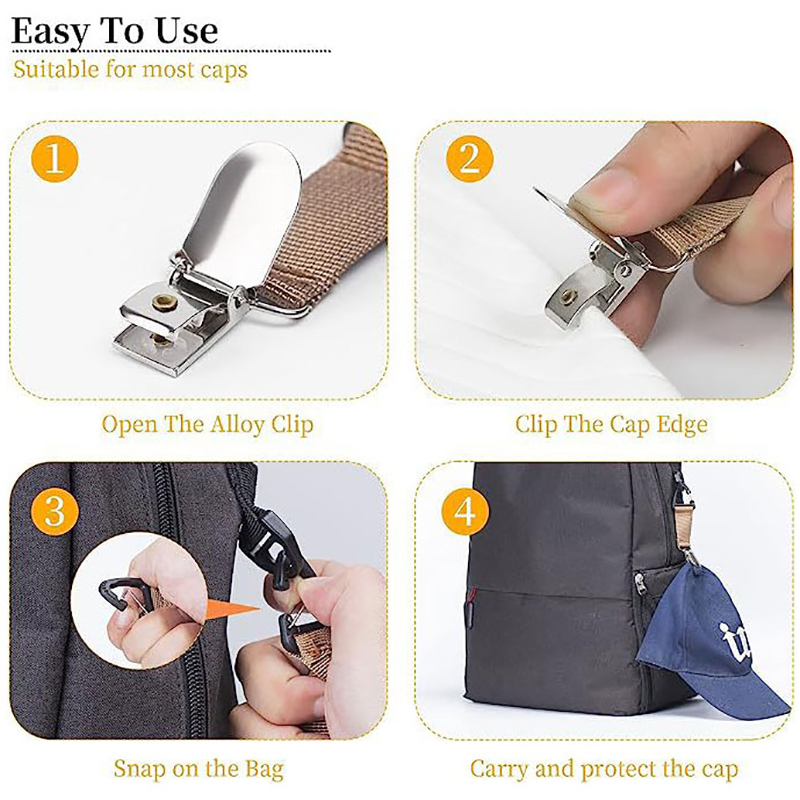 Easy To Use
Suitable for most caps

1
Open The Alloy Clip

2
Clip The Cap Edge

3
Snap on the Bag

4
Carry and protect the cap