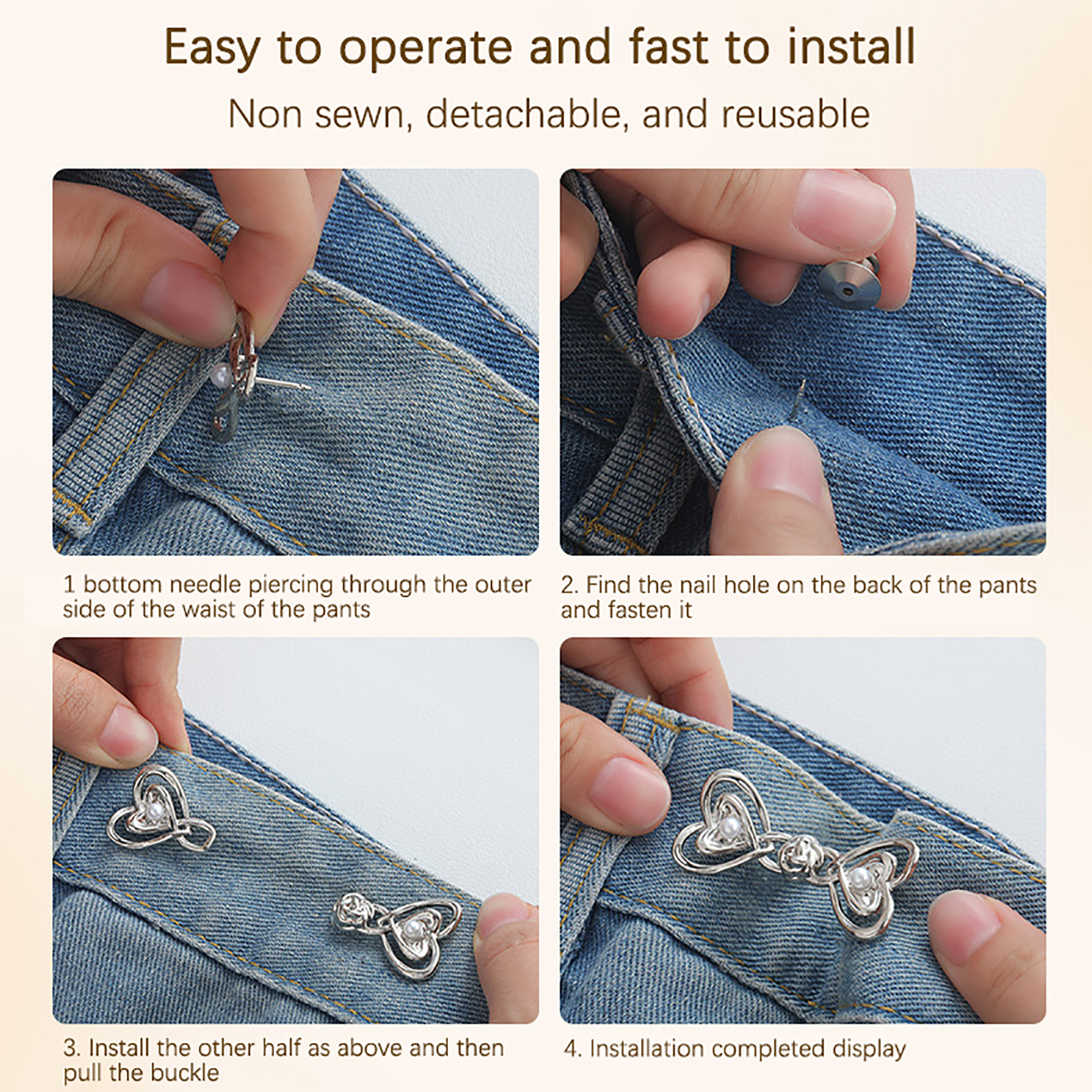 Easy to operate and fast to install

Non sewn, detachable, and reusable

1 bottom needle piercing through the outer side of the waist of the pants

2. Find the nail hole on the back of the pants and fasten it

3. Install the other half as above and then pull the buckle

4. Installation completed display