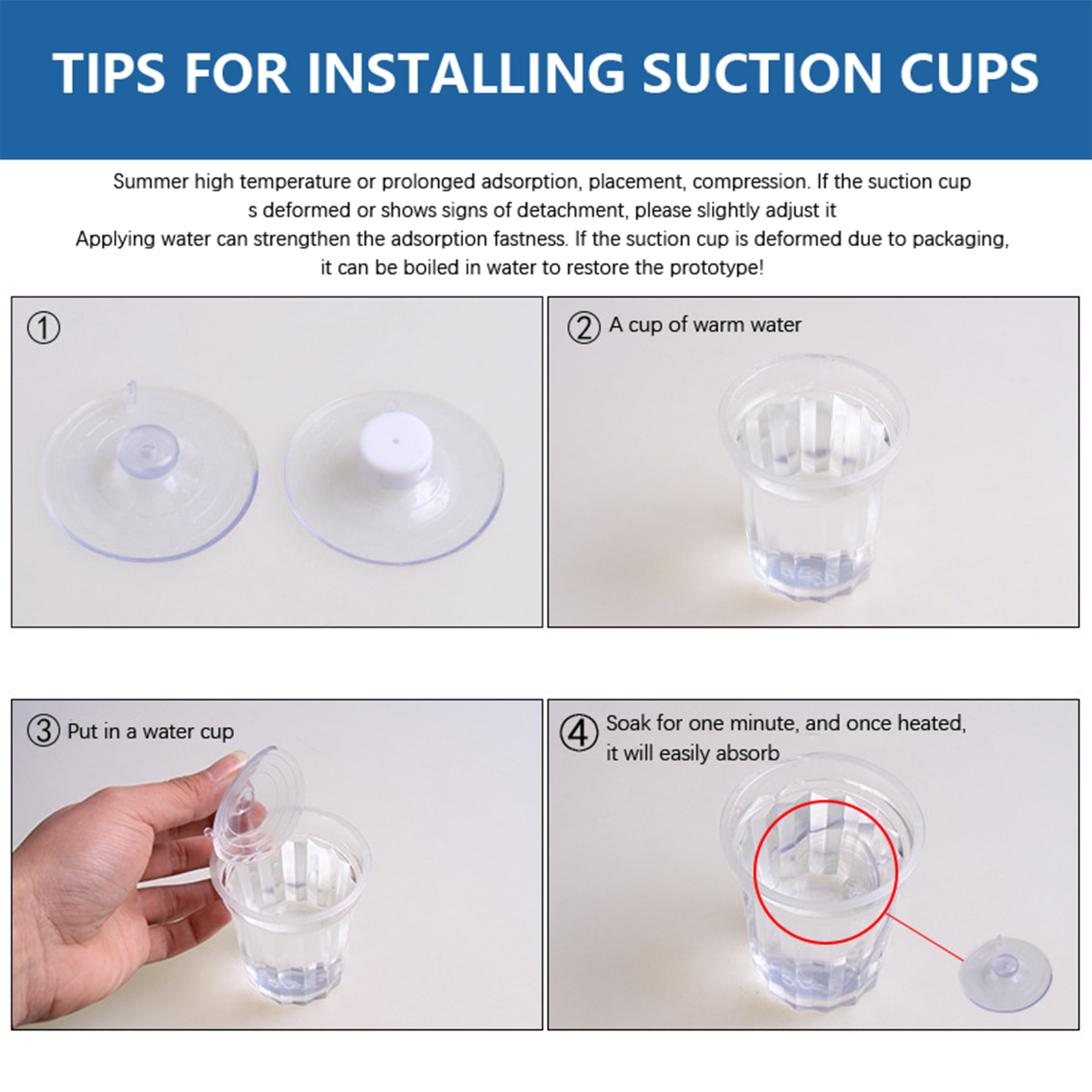 TIPS FOR INSTALLING SUCTION CUPS

Summer high temperature or prolonged adsorption, placement, compression. If the suction cup s deformed or shows signs of detachment, please slightly adjust it
Applying water can strengthen the adsorption fastness. If the suction cup is deformed due to packaging, it can be boiled in water to restore the prototype!

①

② A cup of warm water

③ Put in a water cup

④ Soak for one minute, and once heated, it will easily absorb