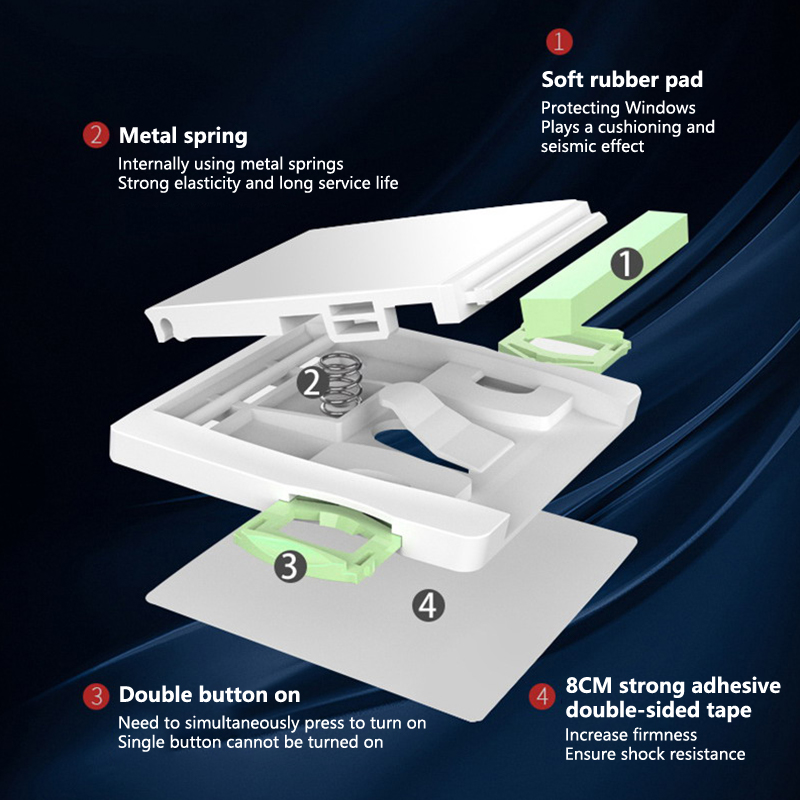 1
Soft rubber pad
Protecting Windows
Plays a cushioning and seismic effect

2 Metal spring
Internally using metal springs
Strong elasticity and long service life

1

2

3

4

3 Double button on
Need to simultaneously press to turn on
Single button cannot be turned on

4 8CM strong adhesive double-sided tape
Increase firmness
Ensure shock resistance