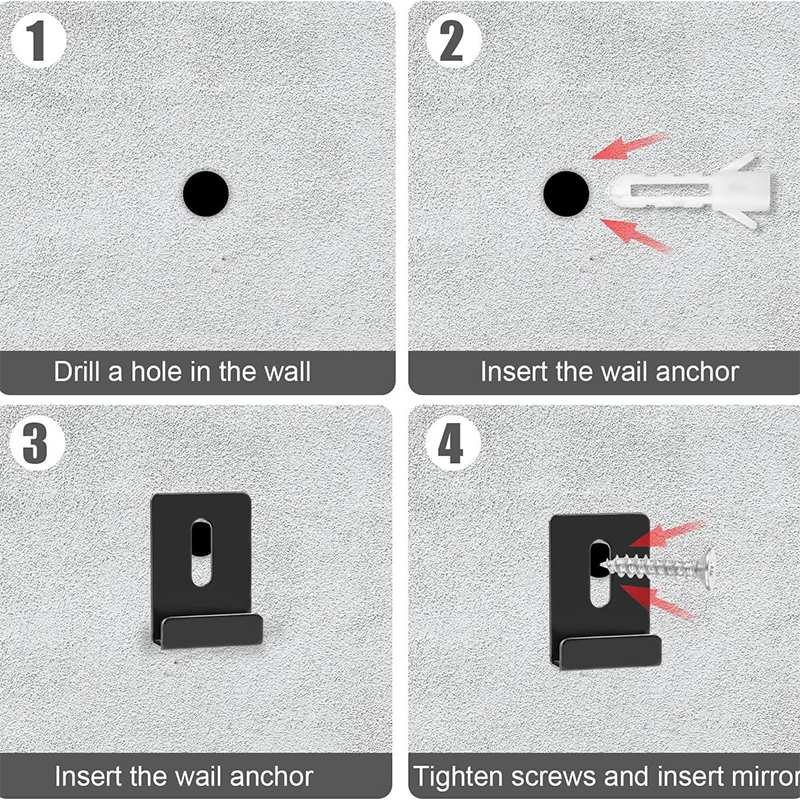 1

Drill a hole in the wall

2

Insert the wail anchor

3

Insert the wail anchor

4

Tighten screws and insert mirror