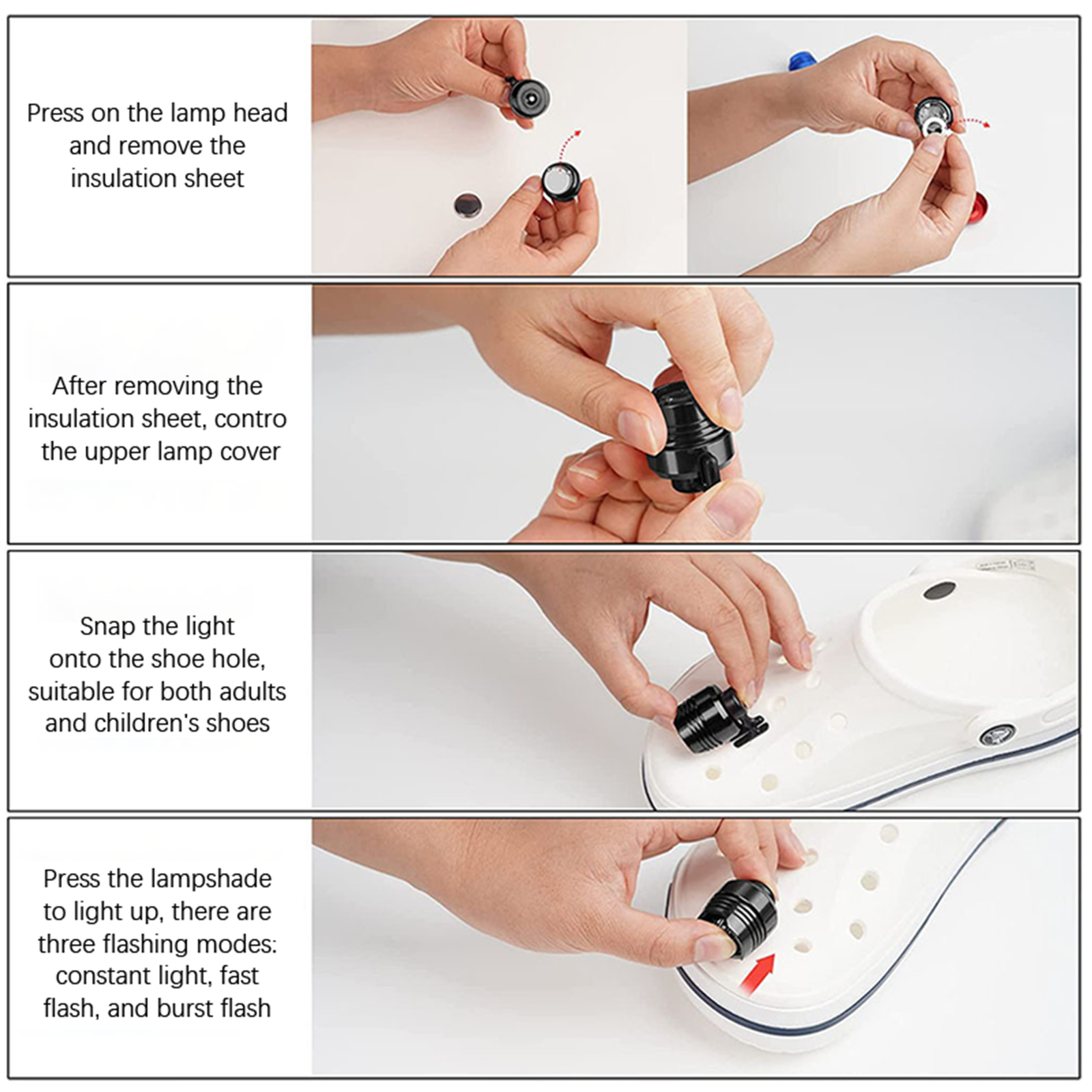 Press on the lamp head and remove the insulation sheet

After removing the insulation sheet, contro the upper lamp cover

Snap the light onto the shoe hole, suitable for both adults and children's shoes

Press the lampshade to light up, there are three flashing modes: constant light, fast flash, and burst flash