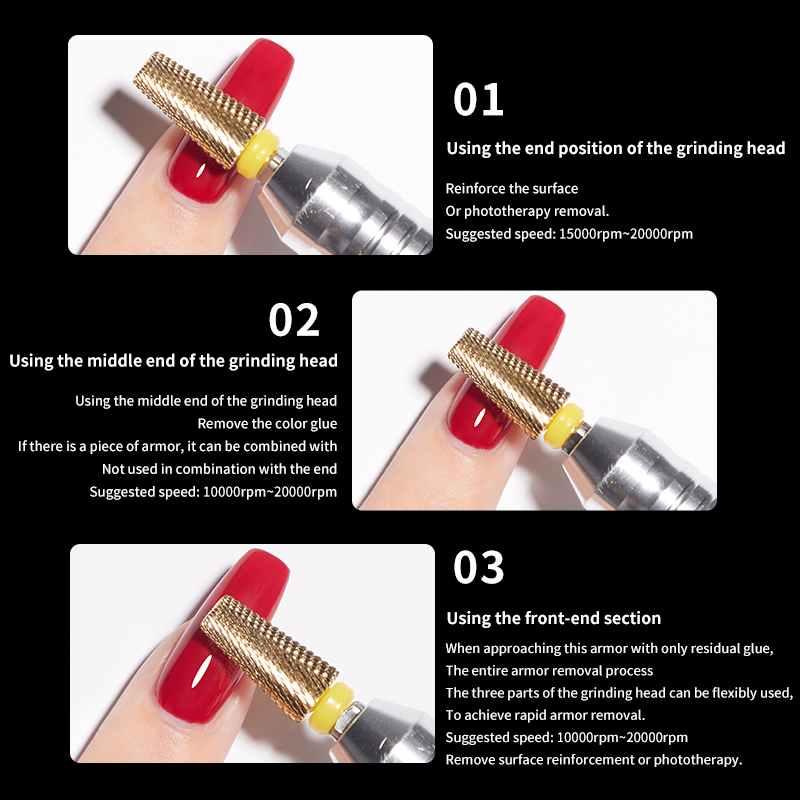 01

Using the end position of the grinding head

Reinforce the surface
Or phototherapy removal.
Suggested speed: 15000rpm~20000rpm

02

Using the middle end of the grinding head

Using the middle end of the grinding head
Remove the color glue
If there is a piece of armor, it can be combined with
Not used in combination with the end
Suggested speed: 10000rpm~20000rpm

03

Using the front-end section

When approaching this armor with only residual glue,
The entire armor removal process
The three parts of the grinding head can be flexibly used,
To achieve rapid armor removal.
Suggested speed: 10000rpm~20000rpm
Remove surface reinforcement or phototherapy.