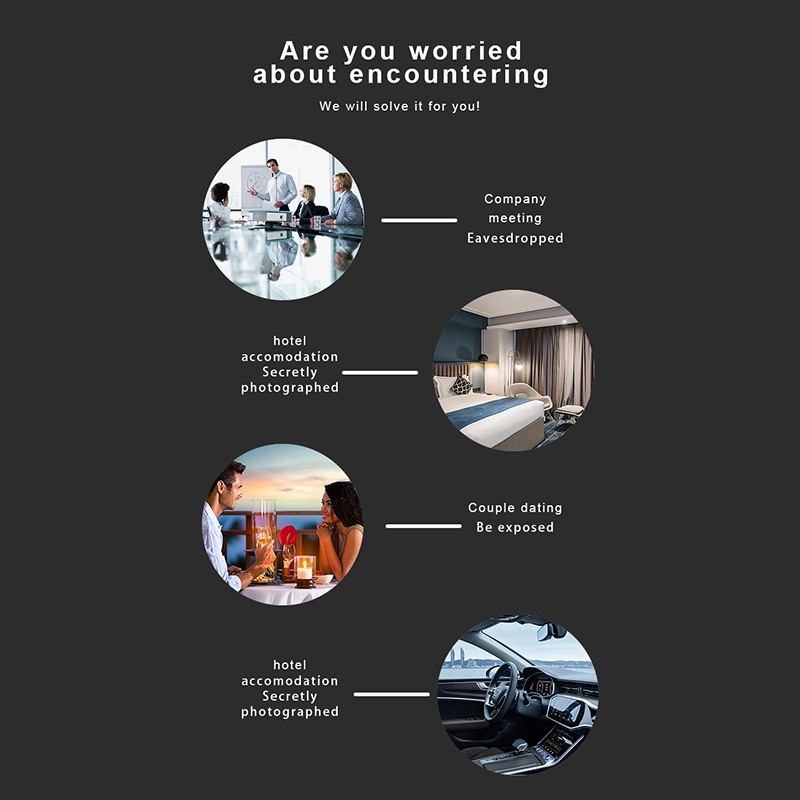 Are you worried about encountering

We will solve it for you!

Company meeting Eavesdropped

hotel accomodation Secretly photographed

Couple dating Be exposed

hotel accomodation Secretly photographed