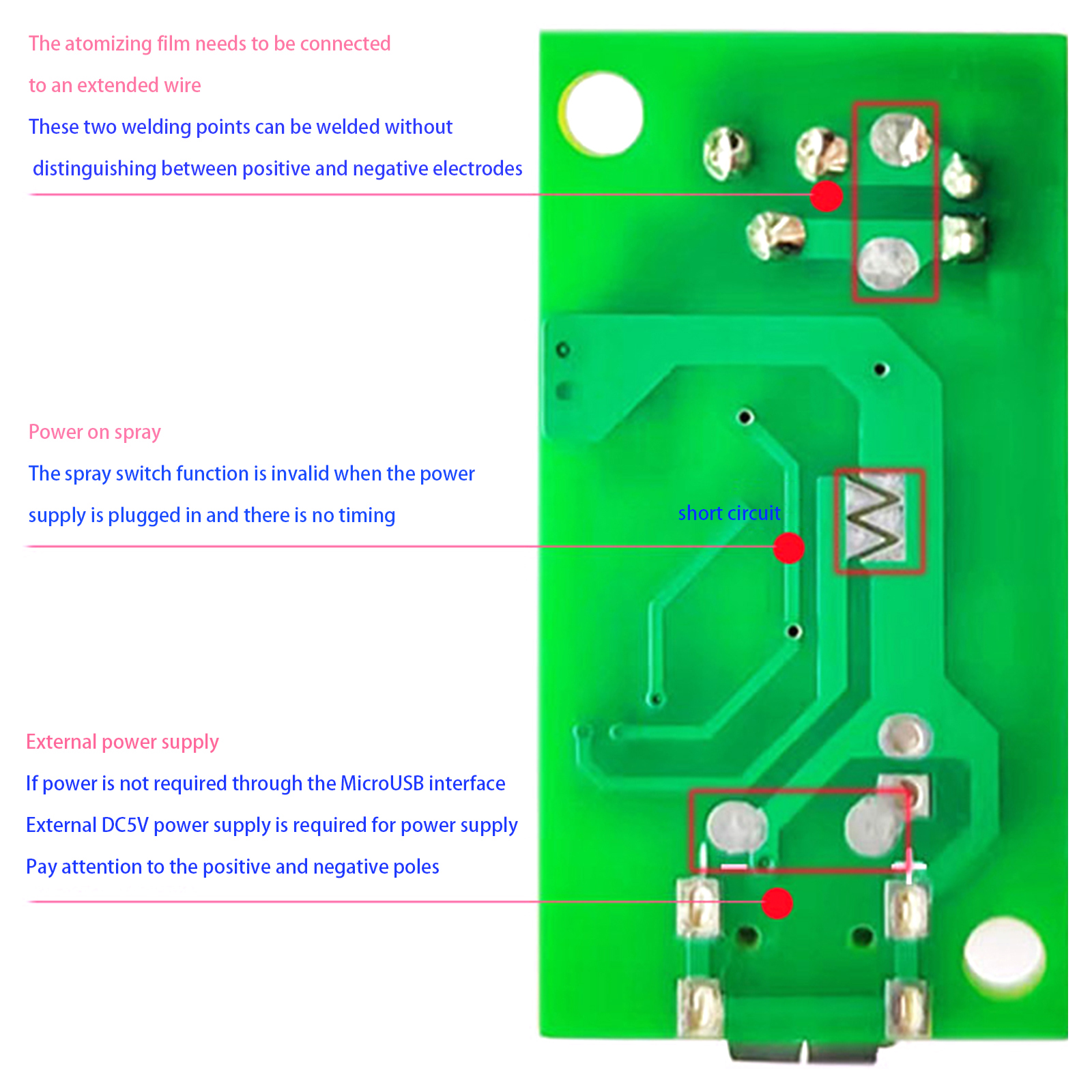 The atomizing film needs to be connected

to an extended wire

These two welding points can be welded without

distinguishing between positive and negative electrodes

Power on spray

The spray switch function is invalid when the power

supply is plugged in and there is no timing

short circuit

External power supply

If power is not required through the MicroUSB interface

External DC5V power supply is required for power supply

Pay attention to the positive and negative poles