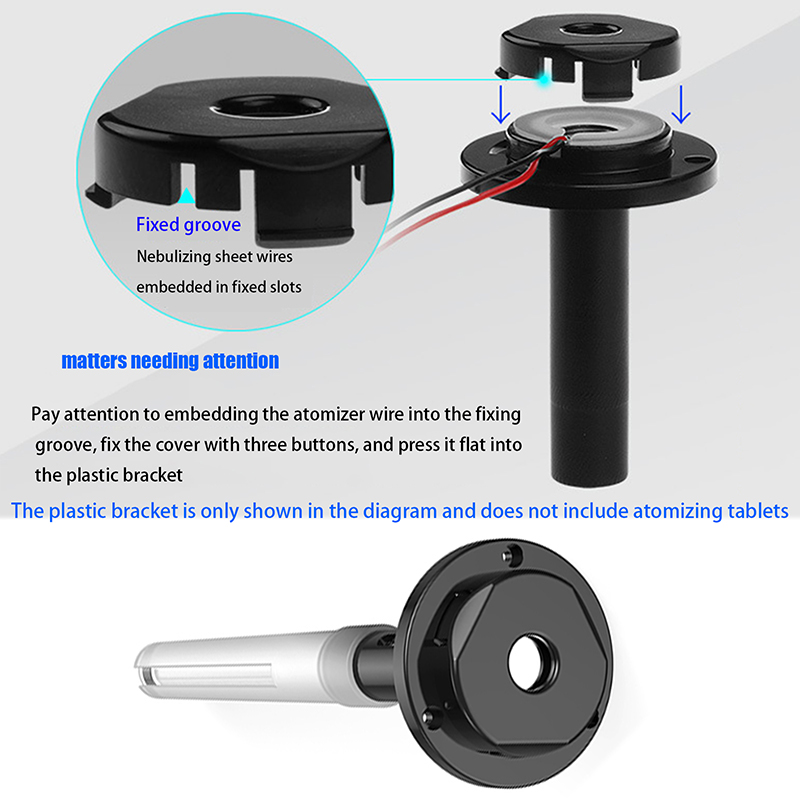 Fixed groove
Nebulizing sheet wires embedded in fixed slots

matters needing attention

Pay attention to embedding the atomizer wire into the fixing groove, fix the cover with three buttons, and press it flat into the plastic bracket

The plastic bracket is only shown in the diagram and does not include atomizing tablets