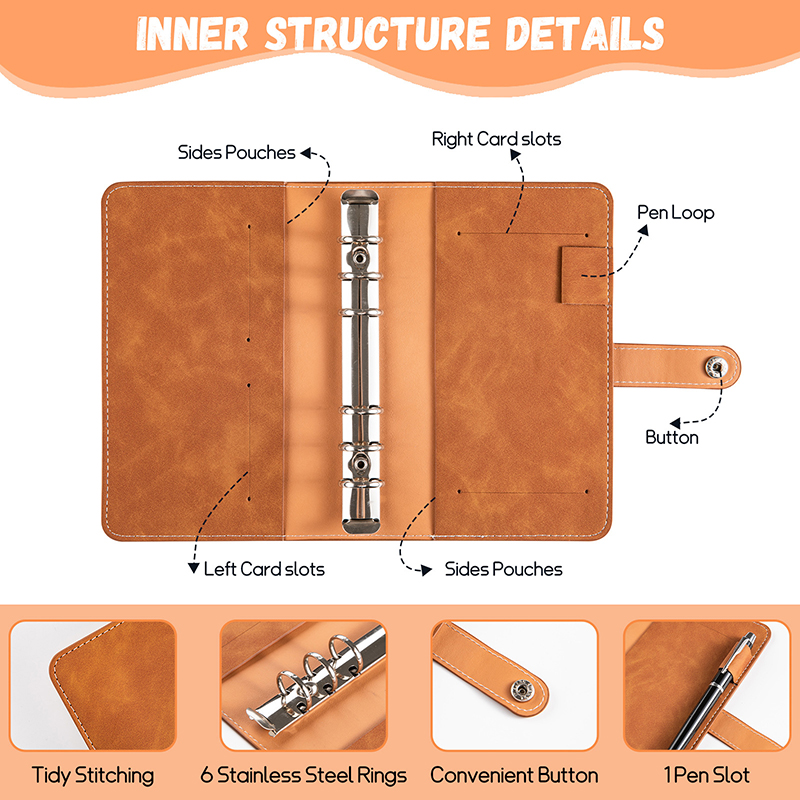 INNER STRUCTURE DETAILS

Sides Pouches

Right Card slots

Pen Loop

Button

Left Card slots

Sides Pouches

Tidy Stitching

6 Stainless Steel Rings

Convenient Button

1 Pen Slot