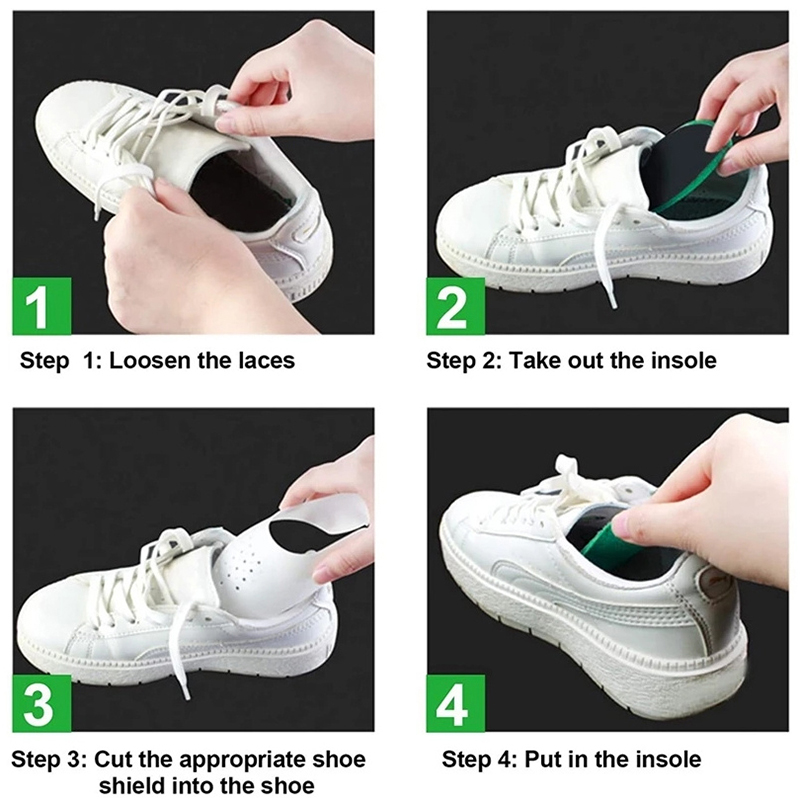 1

Step 1: Loosen the laces

2

Step 2: Take out the insole

3

Step 3: Cut the appropriate shoe shield into the shoe

4

Step 4: Put in the insole