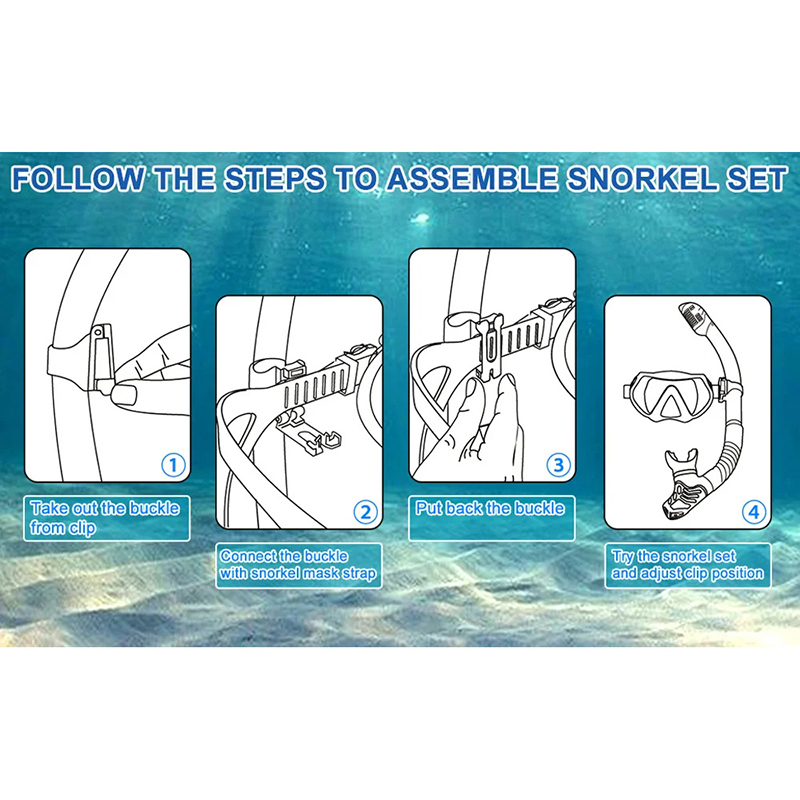 FOLLOW THE STEPS TO ASSEMBLE SNORKEL SET

1

Take out the buckle from clip

2

Connect the buckle with snorkel mask strap

3

Put back the buckle

4

Try the snorkel set and adjust clip position