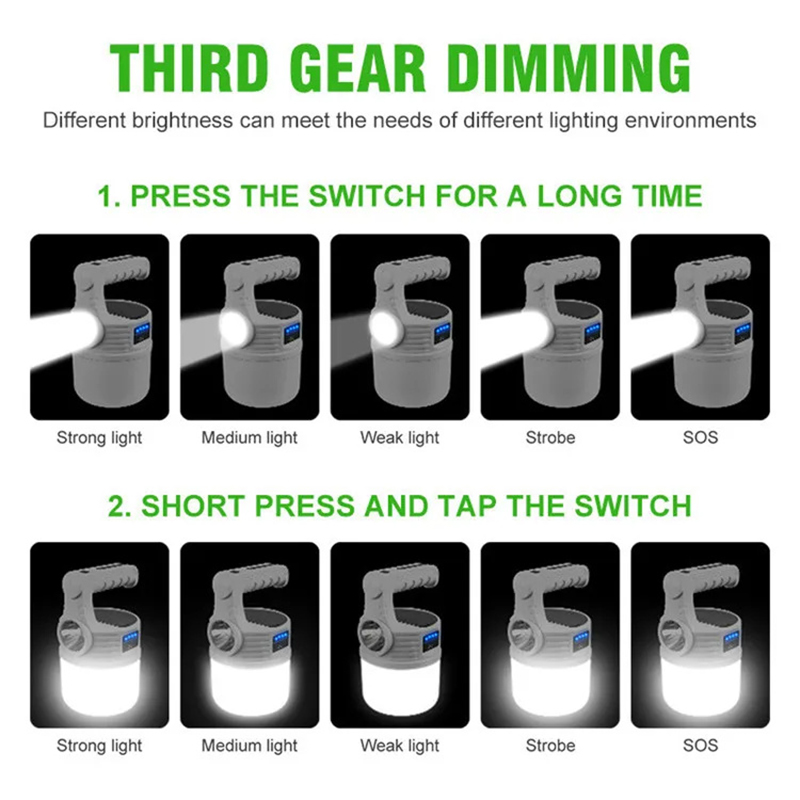 THIRD GEAR DIMMING

Different brightness can meet the needs of different lighting environments

1. PRESS THE SWITCH FOR A LONG TIME

Strong light

Medium light

Weak light

Strobe

SOS

2. SHORT PRESS AND TAP THE SWITCH

Strong light

Medium light

Weak light

Strobe

SOS