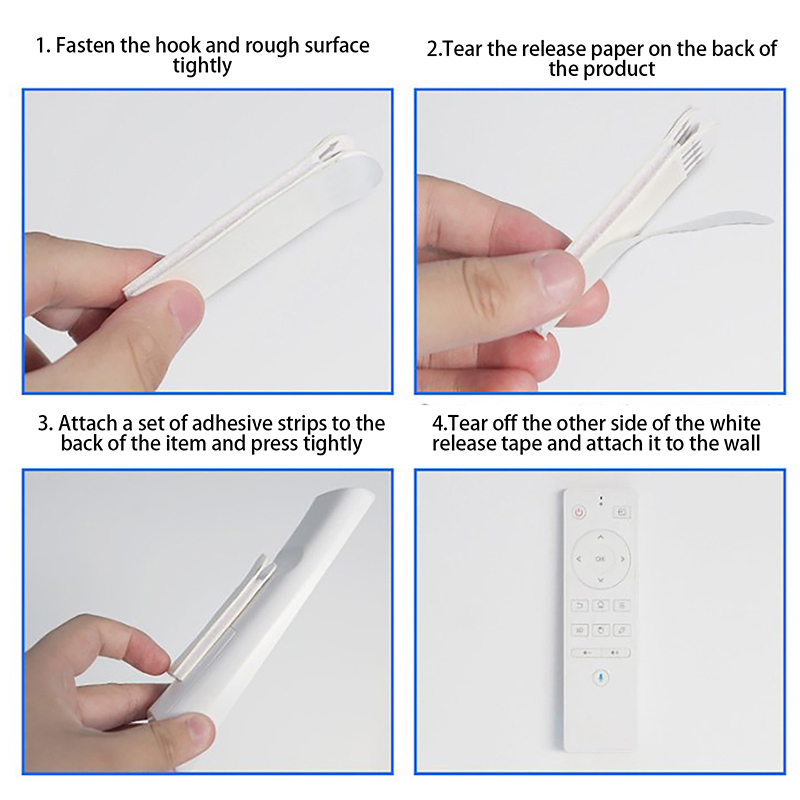 1. Fasten the hook and rough surface tightly

2.Tear the release paper on the back of the product

3. Attach a set of adhesive strips to the back of the item and press tightly

4.Tear off the other side of the white release tape and attach it to the wall

OK