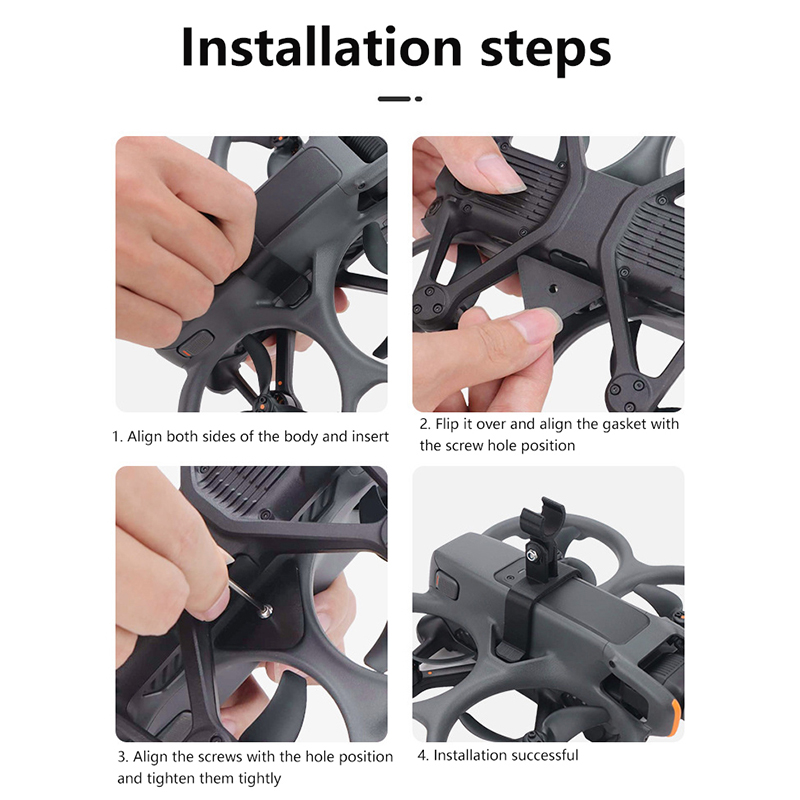 Installation steps

1. Align both sides of the body and insert

2. Flip it over and align the gasket with the screw hole position

3. Align the screws with the hole position and tighten them tightly

4. Installation successful