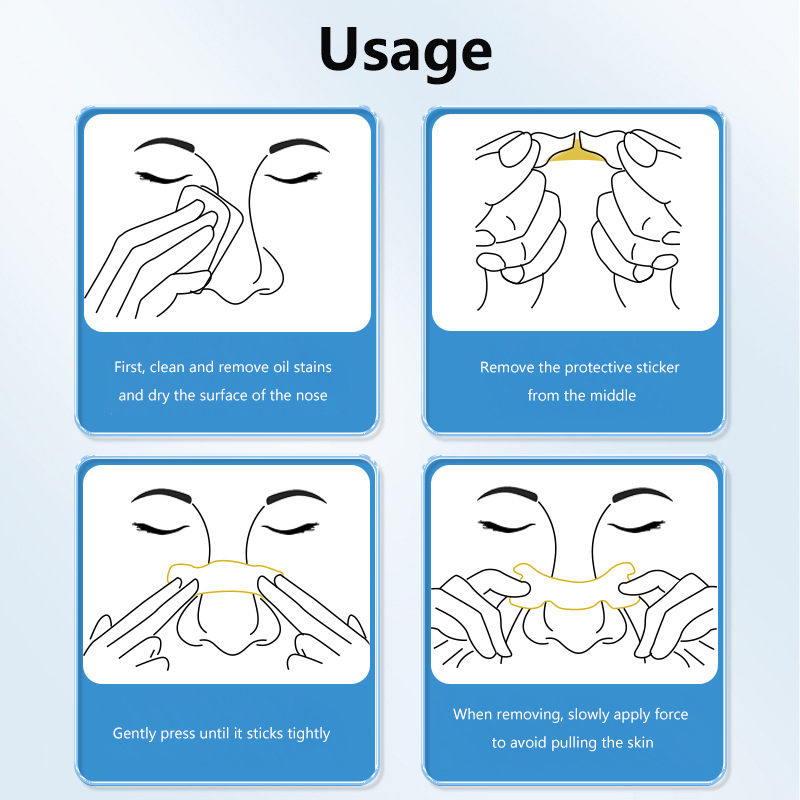 Usage

First, clean and remove oil stains and dry the surface of the nose

Remove the protective sticker from the middle

Gently press until it sticks tightly

When removing, slowly apply force to avoid pulling the skin