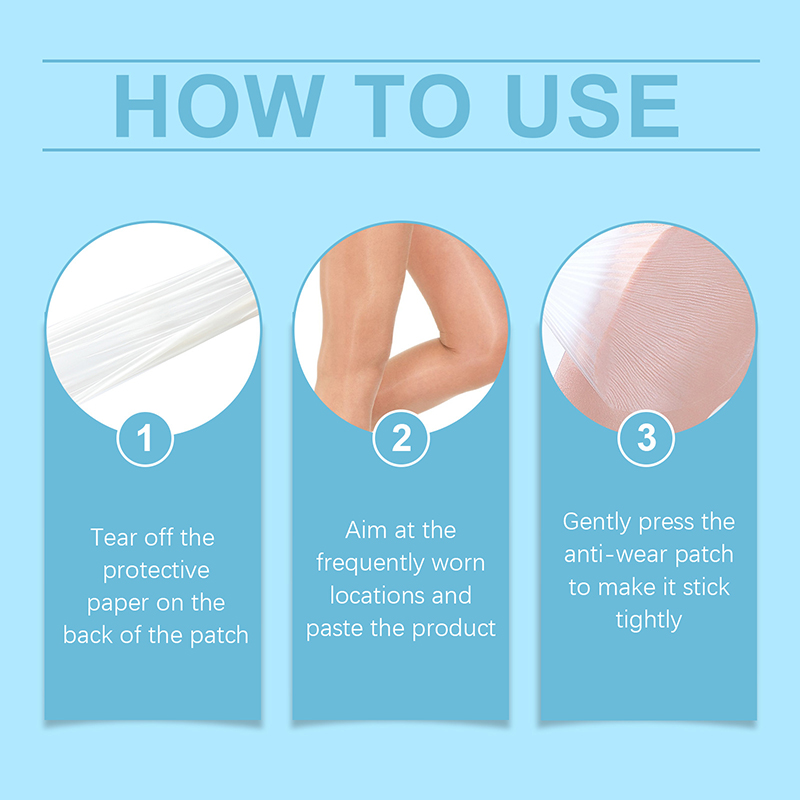 HOW TO USE

1

Tear off the protective paper on the back of the patch

2

Aim at the frequently worn locations and paste the product

3

Gently press the anti-wear patch to make it stick tightly