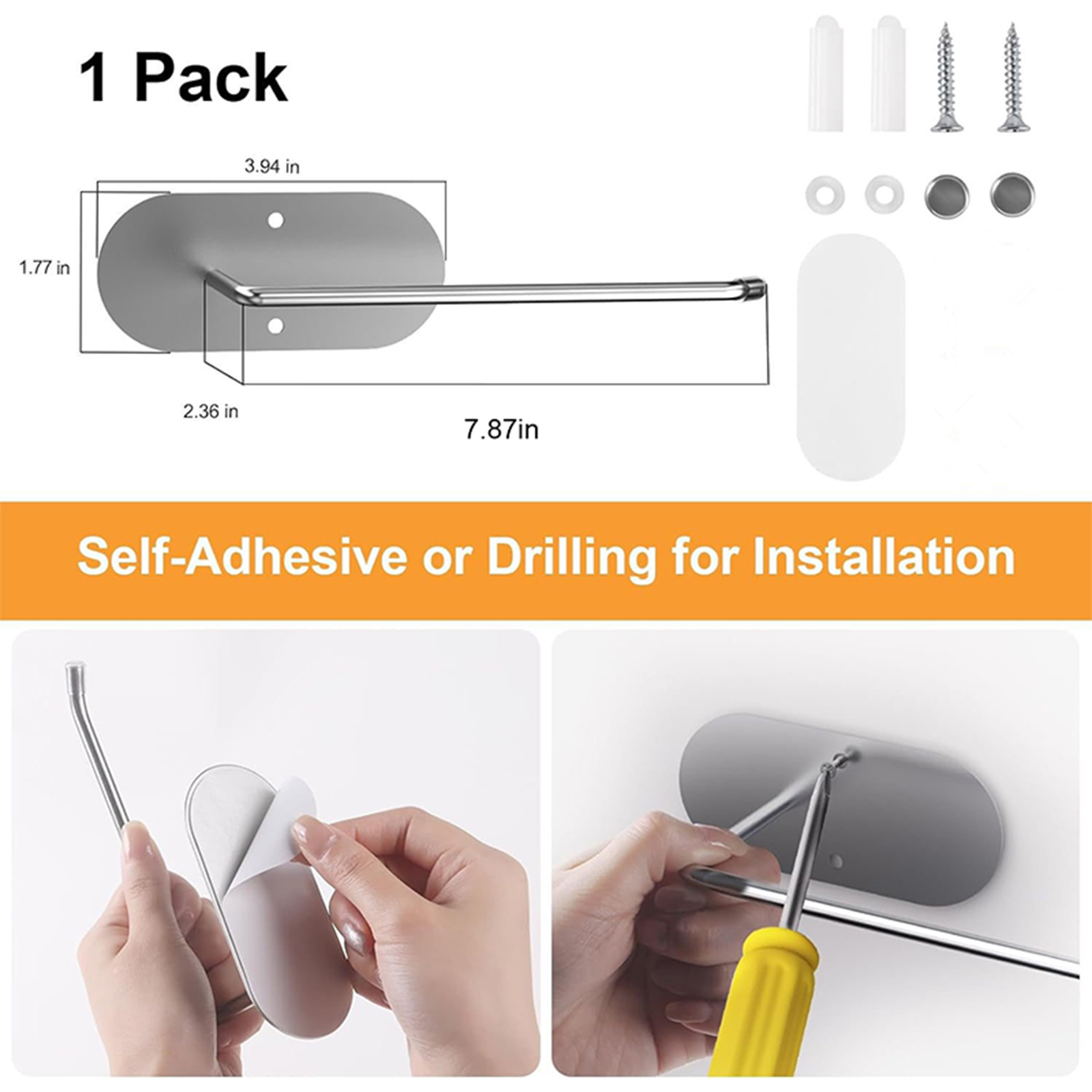 1 Pack

3.94 in

1.77 in

2.36 in

7.87in

Self-Adhesive or Drilling for Installation