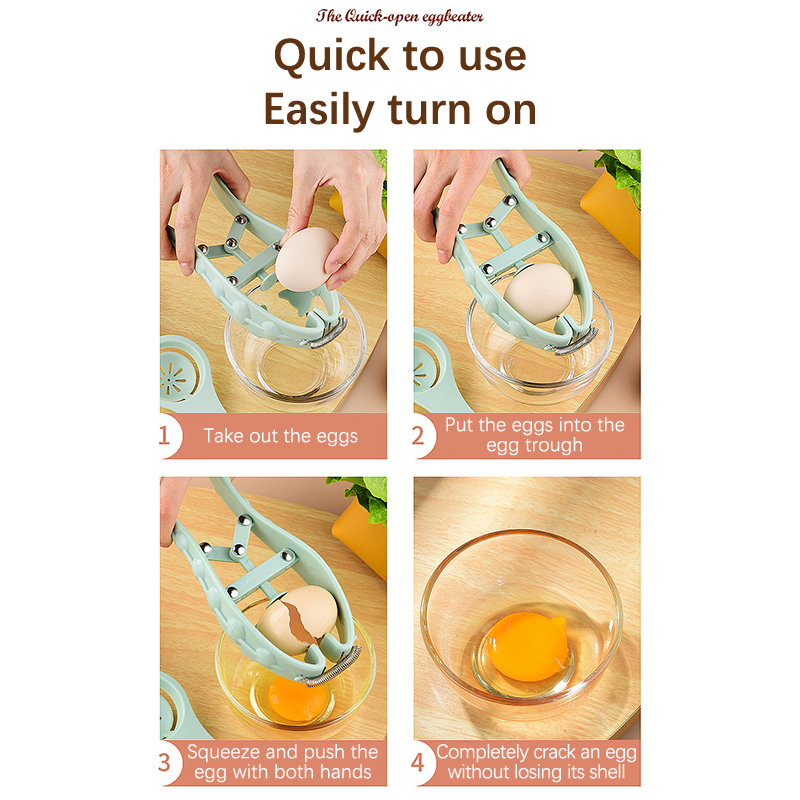 The Quick-open eggbeater

Quick to use
Easily turn on

1 Take out the eggs

2 Put the eggs into the egg trough

3 Squeeze and push the egg with both hands

4 Completely crack an egg without losing its shell