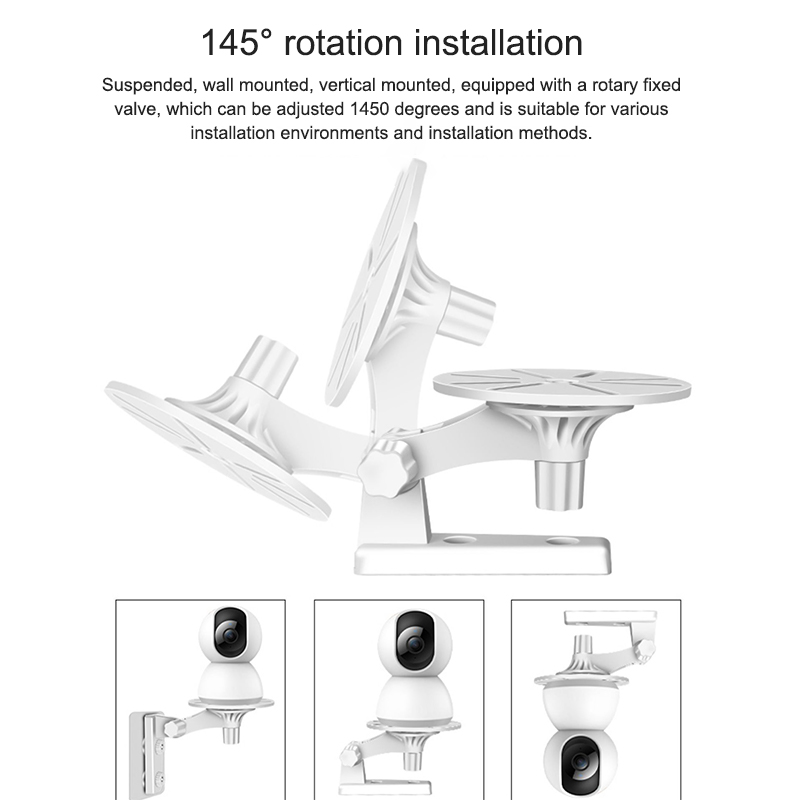 145° rotation installation

Suspended, wall mounted, vertical mounted, equipped with a rotary fixed valve, which can be adjusted 1450 degrees and is suitable for various installation environments and installation methods.