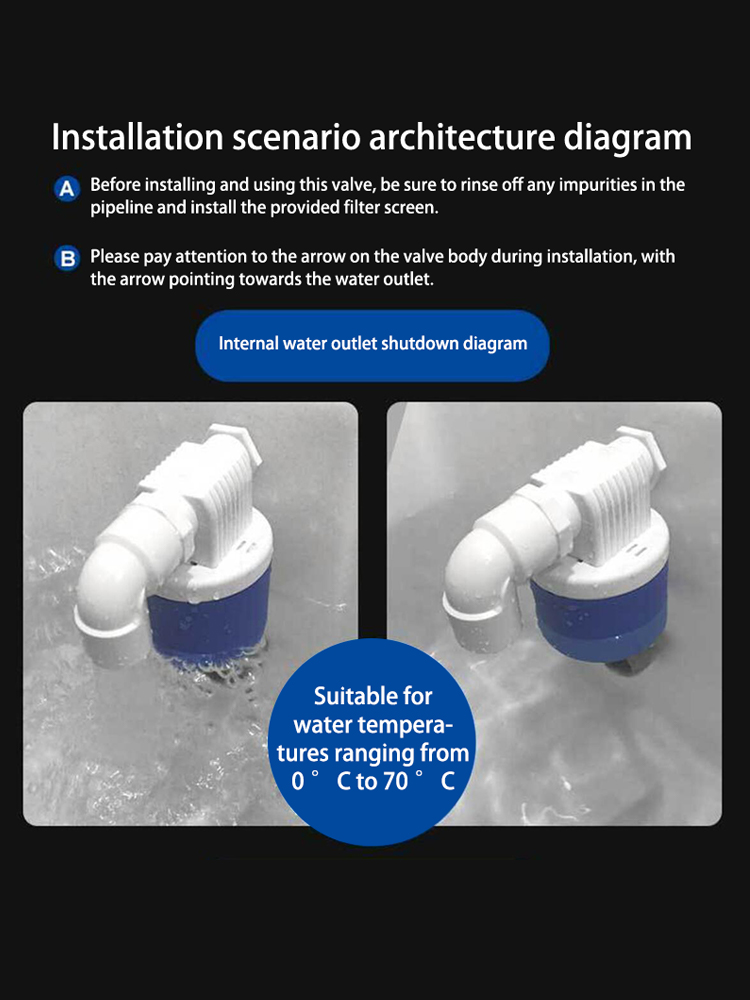 Installation scenario architecture diagram

A Before installing and using this valve, be sure to rinse off any impurities in the pipeline and install the provided filter screen.

B Please pay attention to the arrow on the valve body during installation, with the arrow pointing towards the water outlet.

Internal water outlet shutdown diagram

Suitable for water temperatures ranging from 0 ° C to 70 ° C