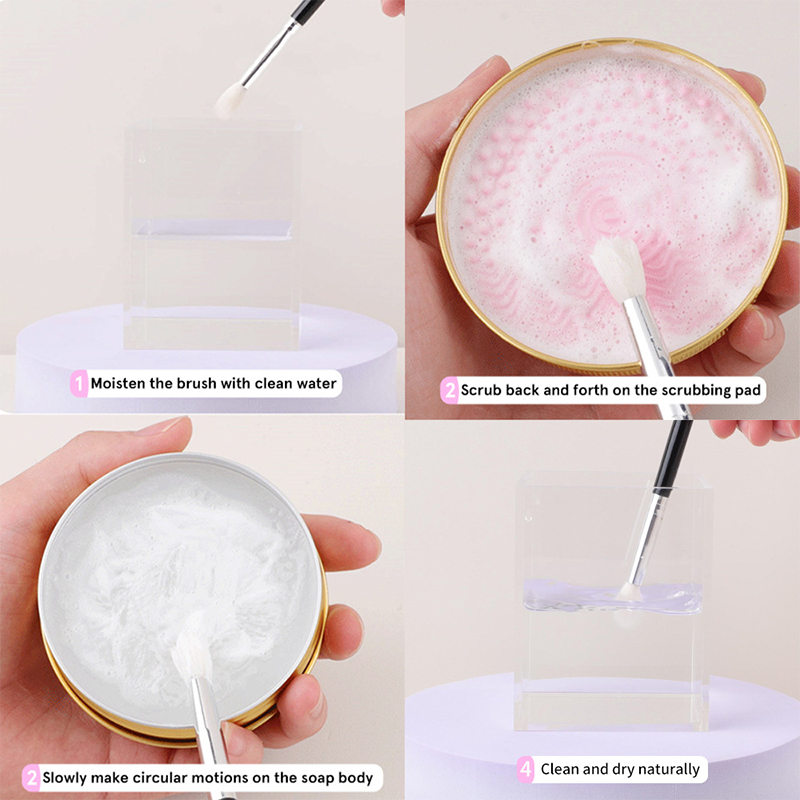 1 Moisten the brush with clean water

2 Scrub back and forth on the scrubbing pad

2 Slowly make circular motions on the soap body

4 Clean and dry naturally