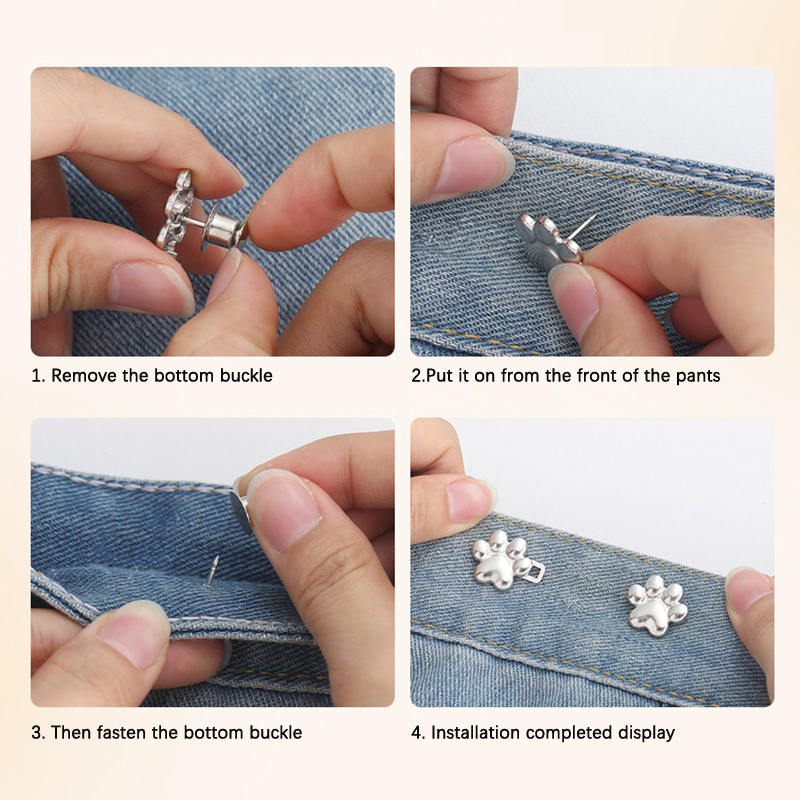 1. Remove the bottom buckle

2.Put it on from the front of the pants

3. Then fasten the bottom buckle

4. Installation completed display