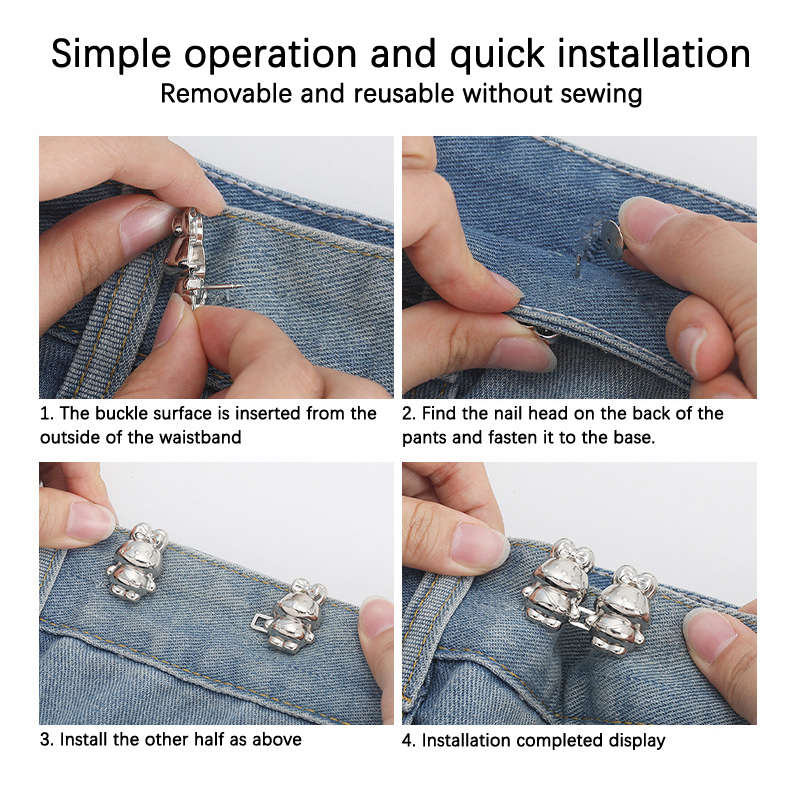 Simple operation and quick installation
Removable and reusable without sewing

1. The buckle surface is inserted from the outside of the waistband

2. Find the nail head on the back of the pants and fasten it to the base.

3. Install the other half as above

4. Installation completed display