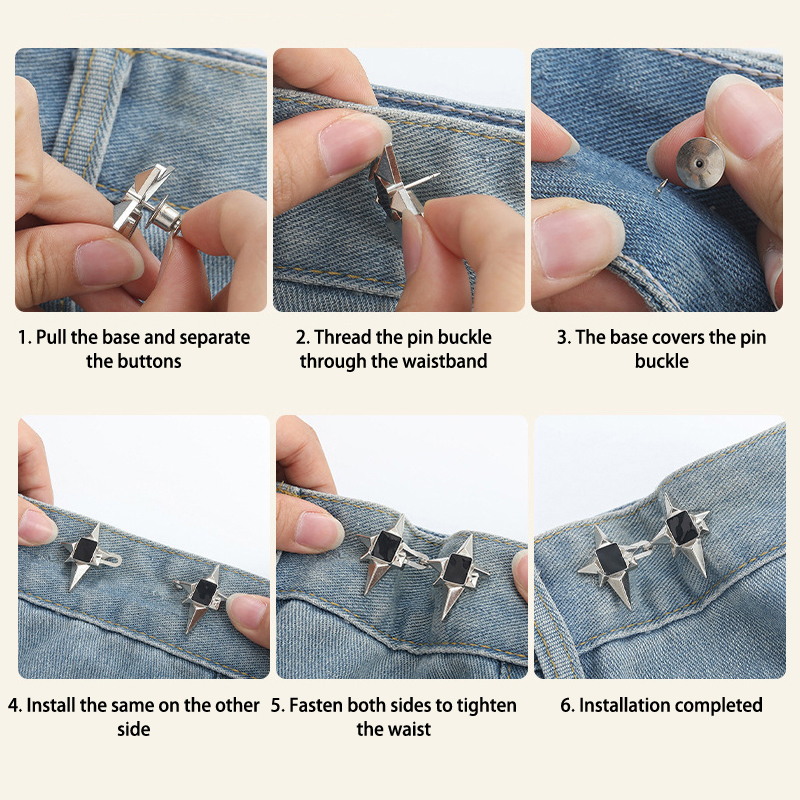 1. Pull the base and separate the buttons

2. Thread the pin buckle through the waistband

3. The base covers the pin buckle

4. Install the same on the other side

5. Fasten both sides to tighten the waist

6. Installation completed