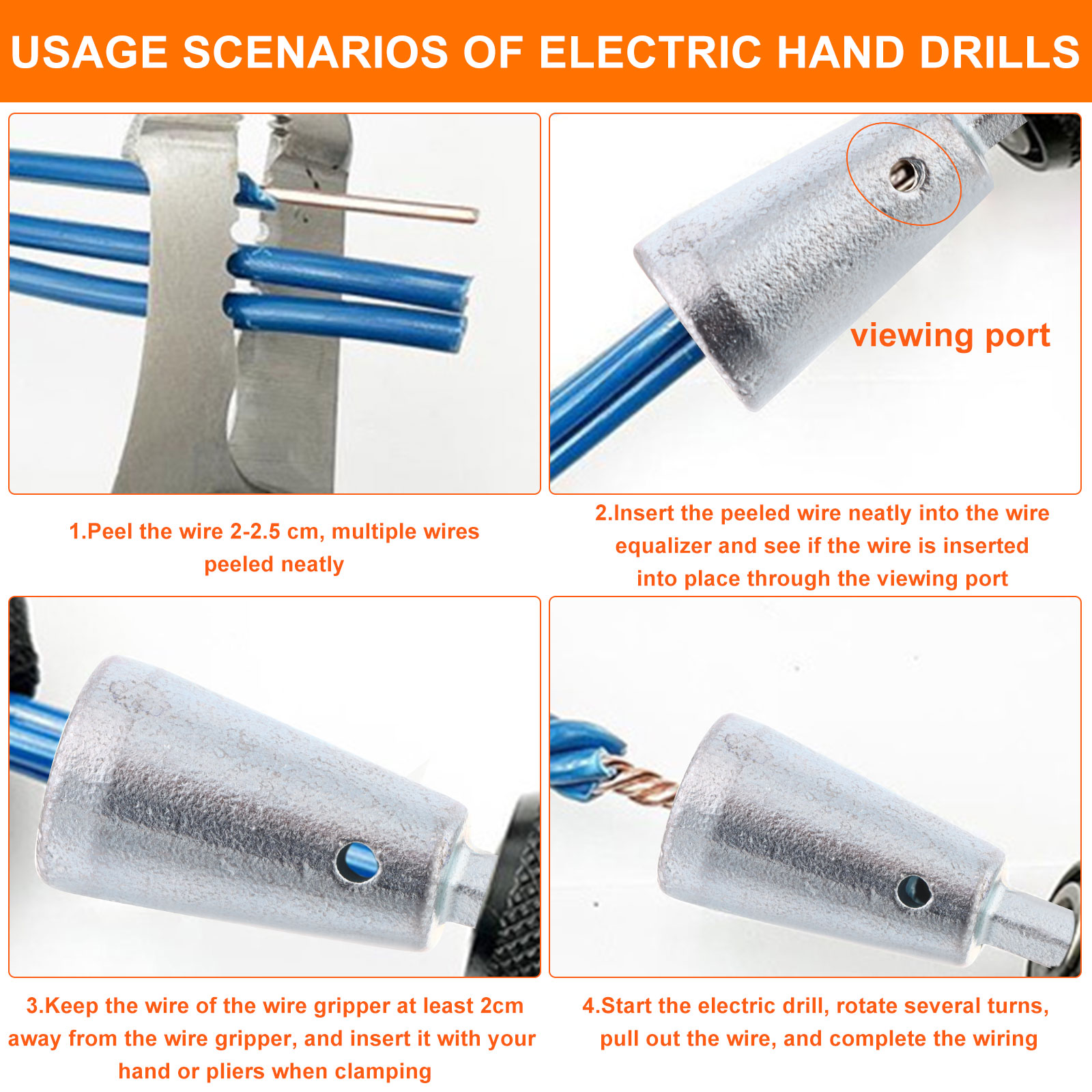 USAGE SCENARIOS OF ELECTRIC HAND DRILLS

viewing port

1.Peel the wire 2-2.5 cm, multiple wires peeled neatly

2.Insert the peeled wire neatly into the wire equalizer and see if the wire is inserted into place through the viewing port

3.Keep the wire of the wire gripper at least 2cm away from the wire gripper, and insert it with your hand or pliers when clamping

4.Start the electric drill, rotate several turns, pull out the wire, and complete the wiring