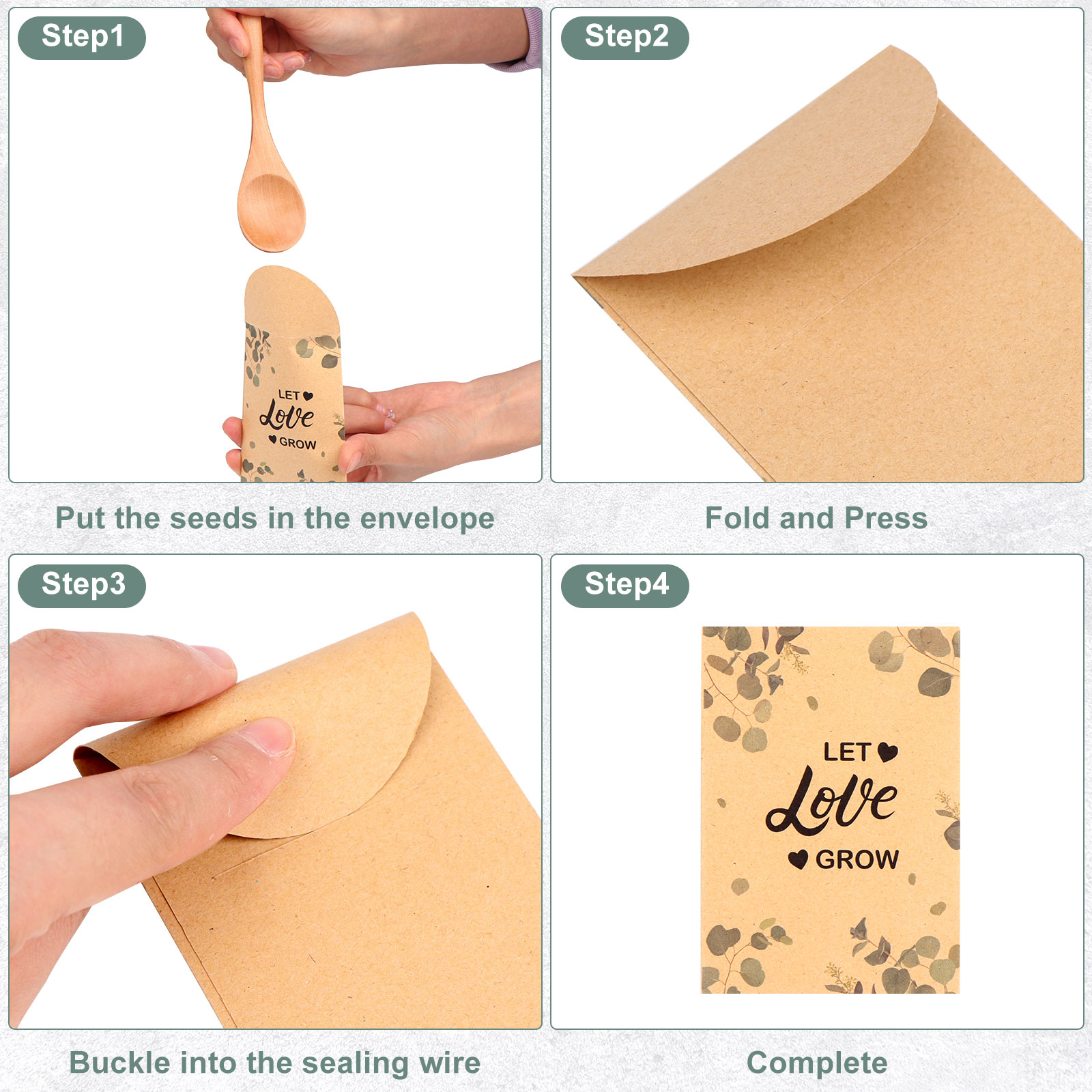 Step1

LET
Love
GROW

Put the seeds in the envelope

Step2

Fold and Press

Step3

Buckle into the sealing wire

Step4

LET
Love
GROW

Complete