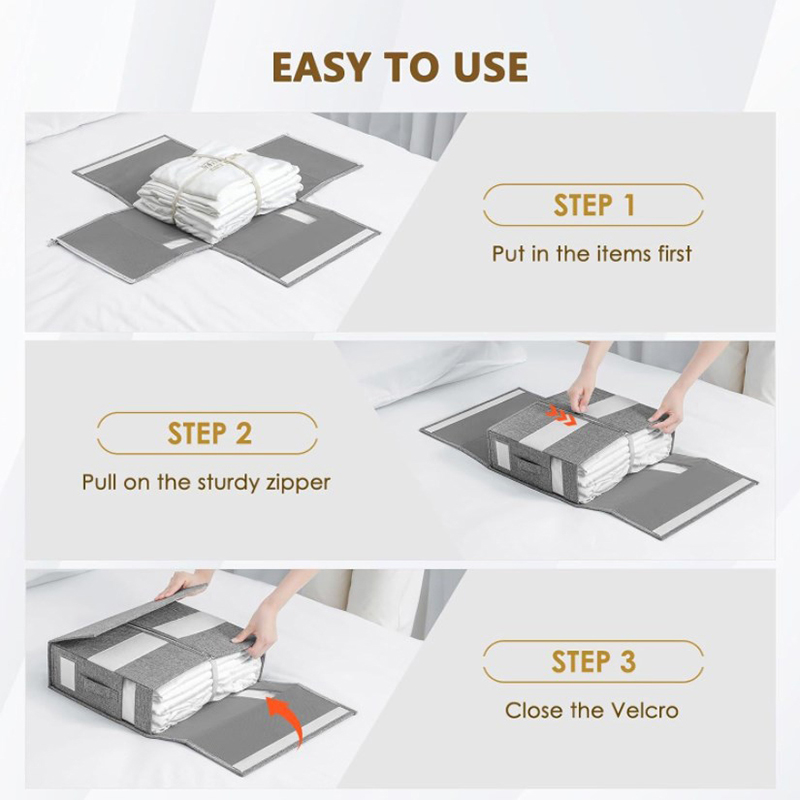 EASY TO USE

STEP 1

Put in the items first

STEP 2

Pull on the sturdy zipper

STEP 3

Close the Velcro