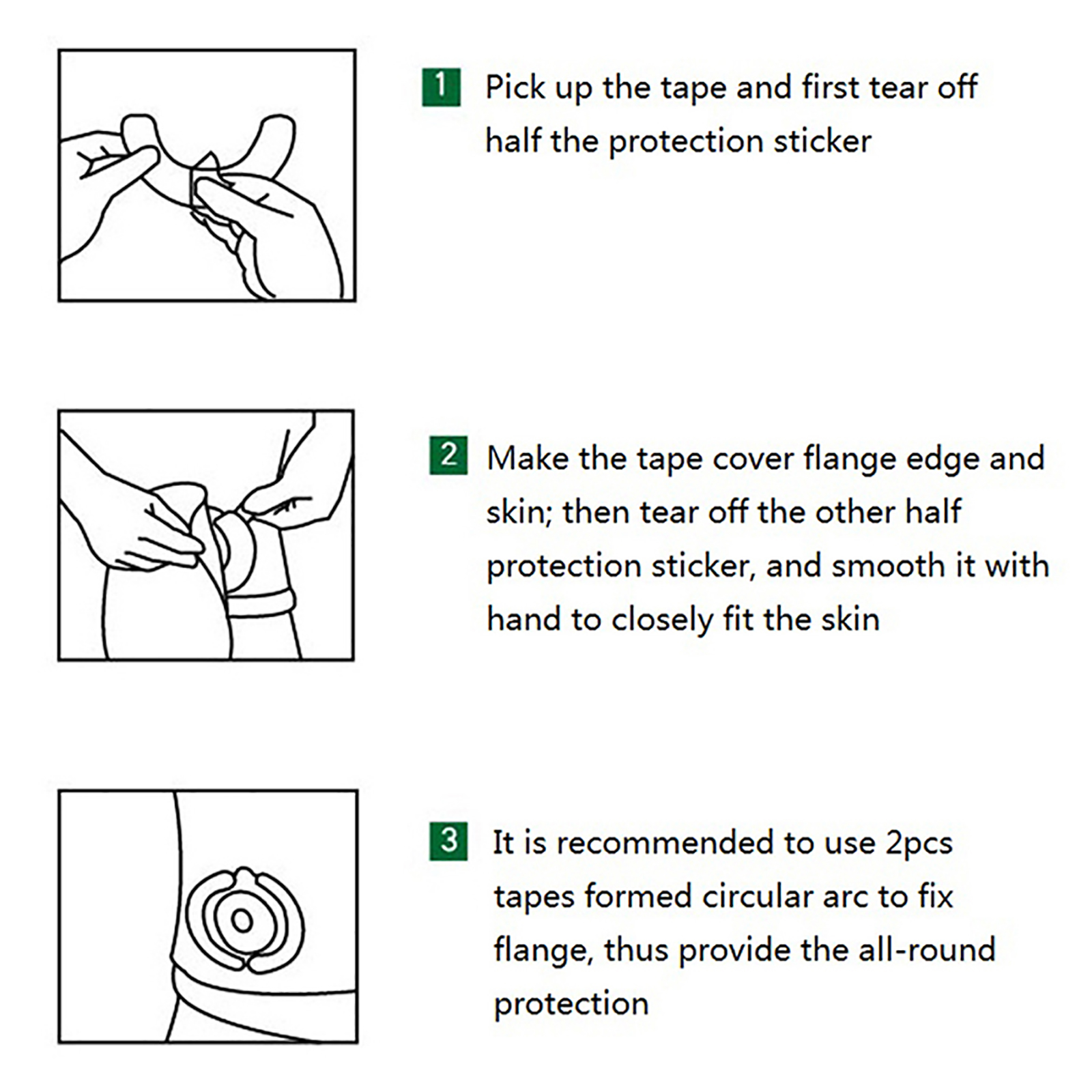 1 Pick up the tape and first tear off half the protection sticker

2 Make the tape cover flange edge and skin; then tear off the other half protection sticker, and smooth it with hand to closely fit the skin

3 It is recommended to use 2pcs tapes formed circular arc to fix flange, thus provide the all-round protection