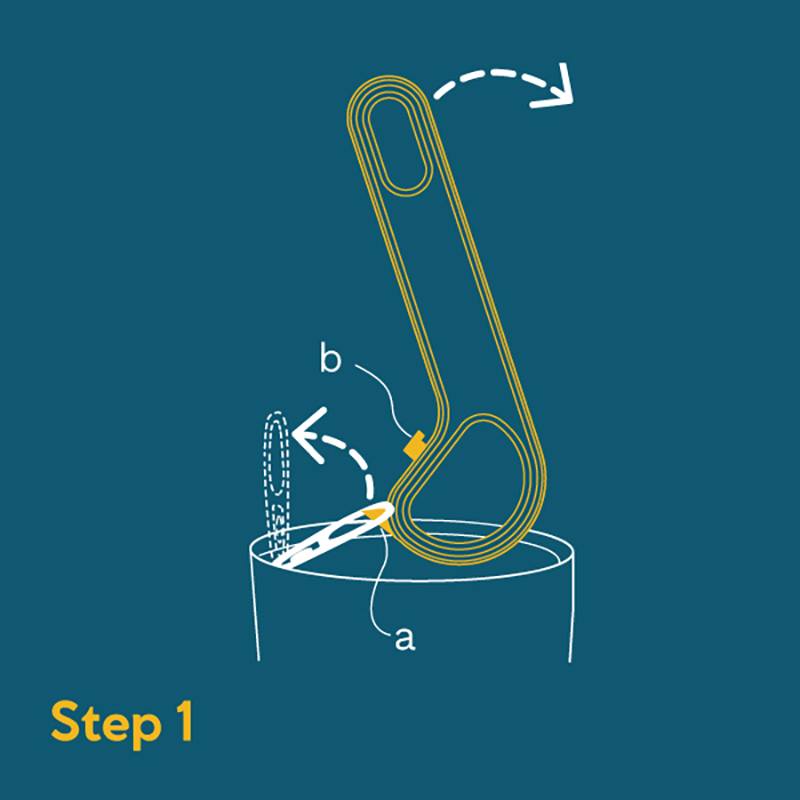 b

a

Step 1